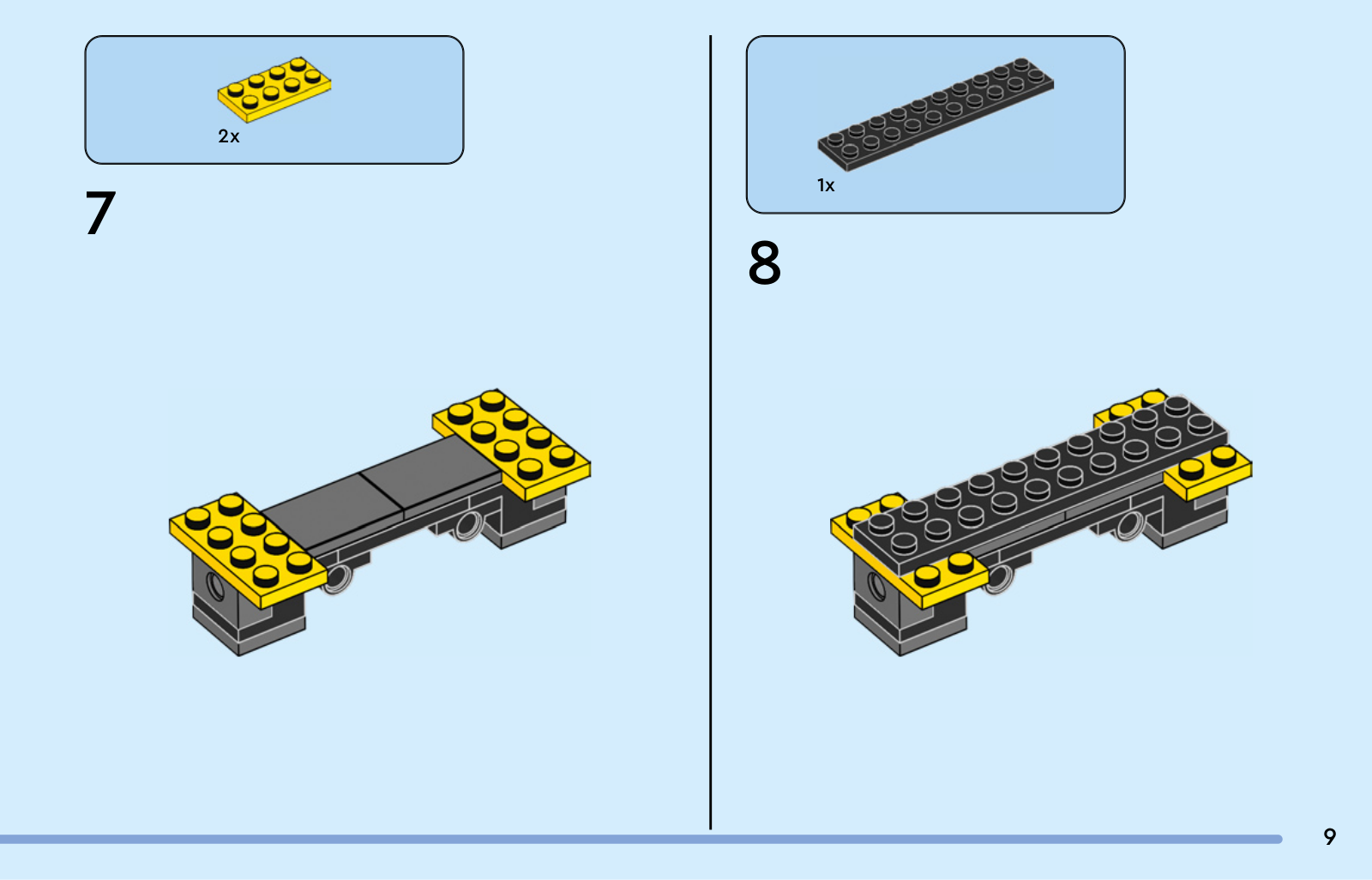 2x

7

1x

8

9