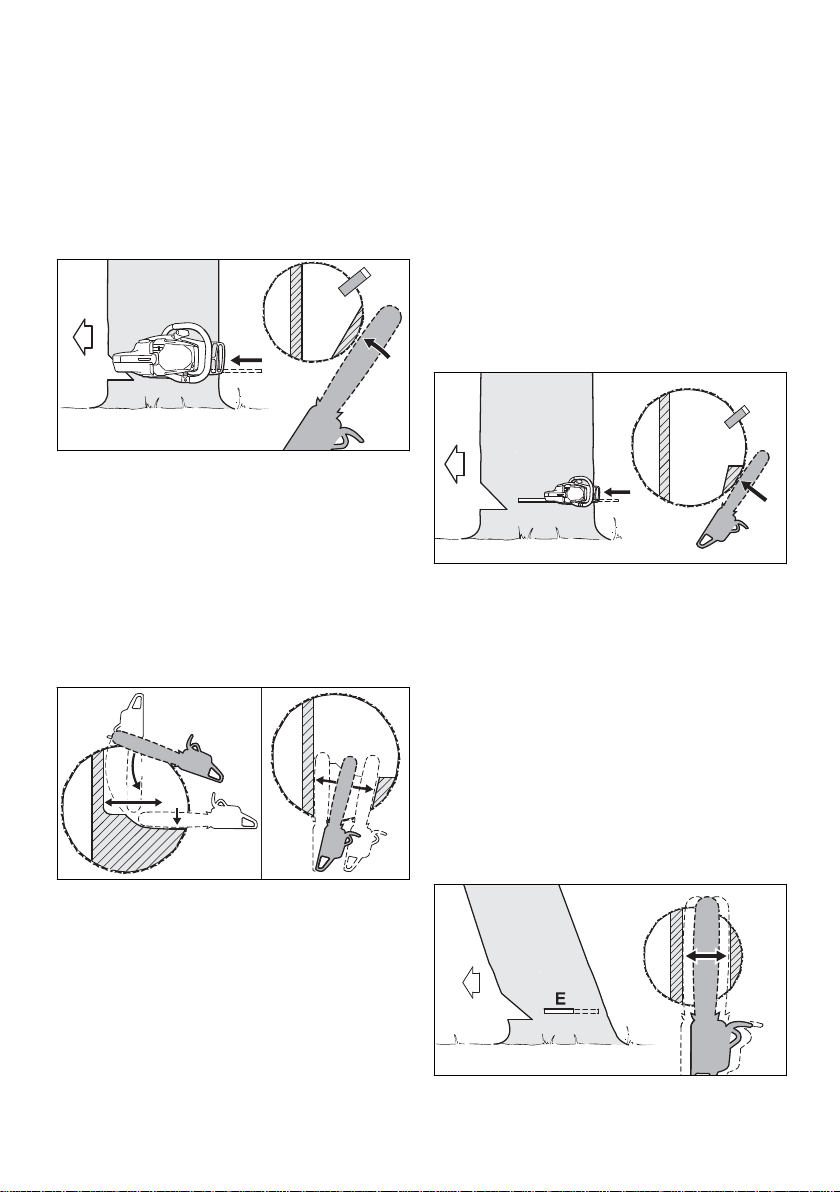 E