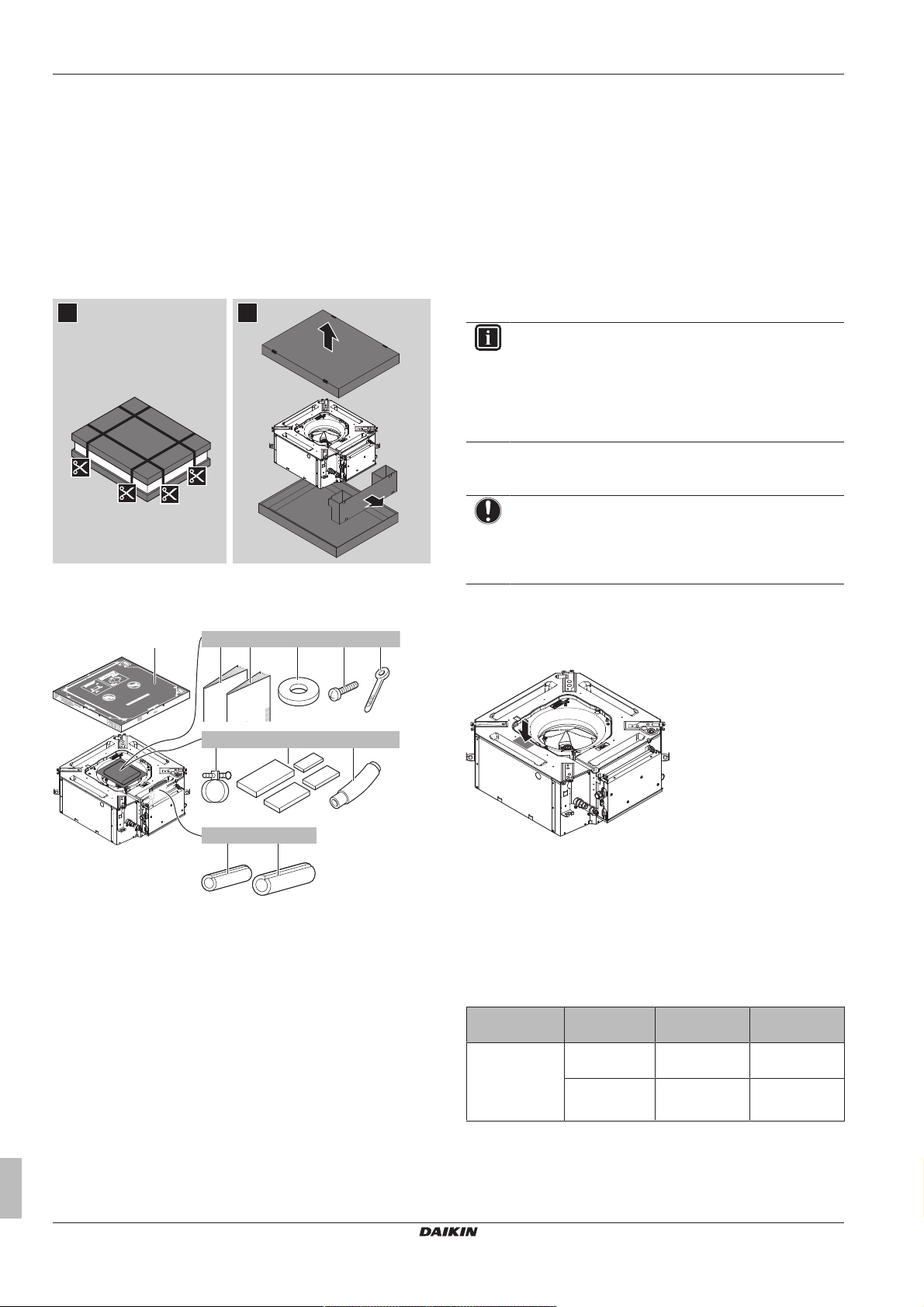 DAIKIN