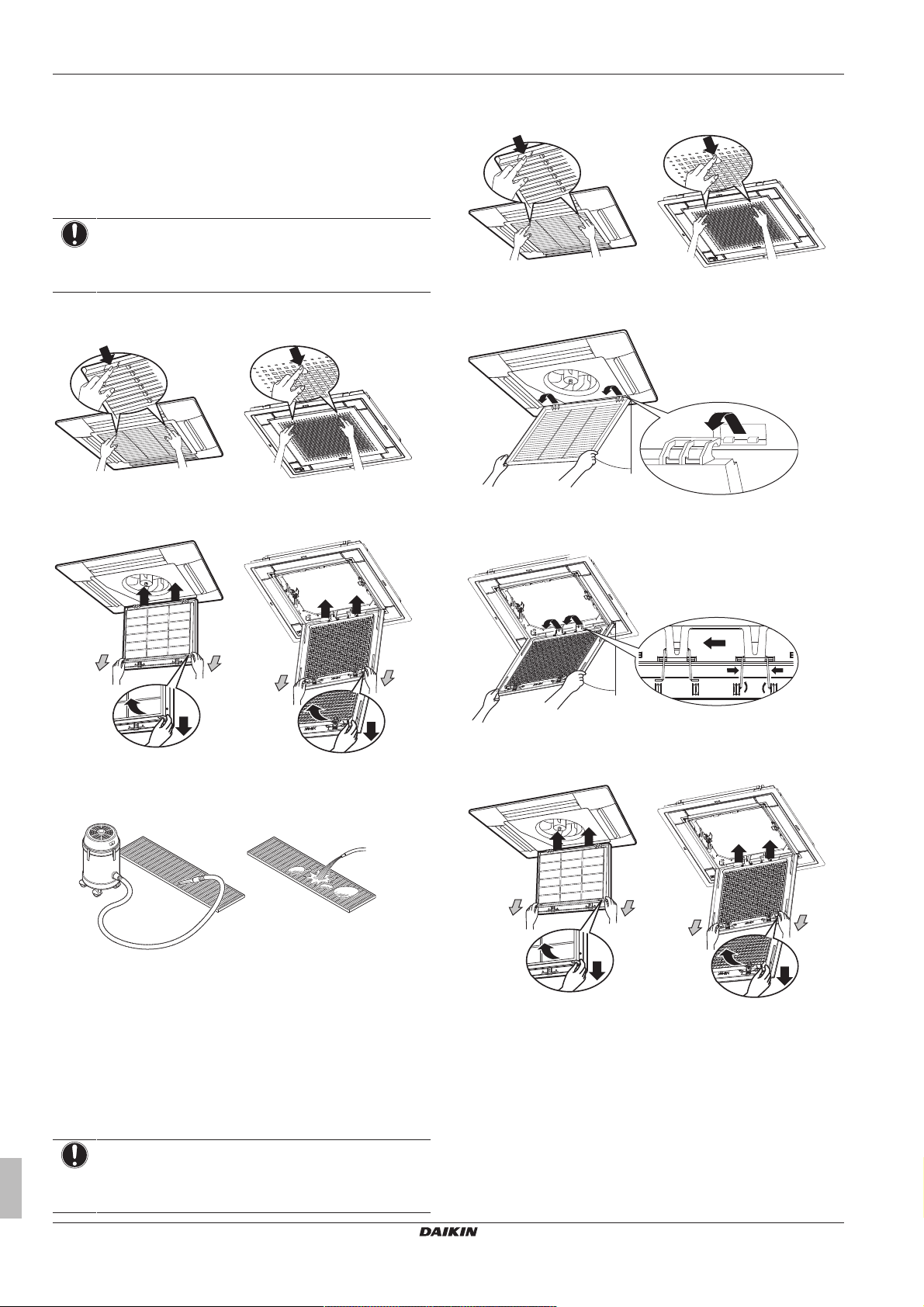 DAIKIN