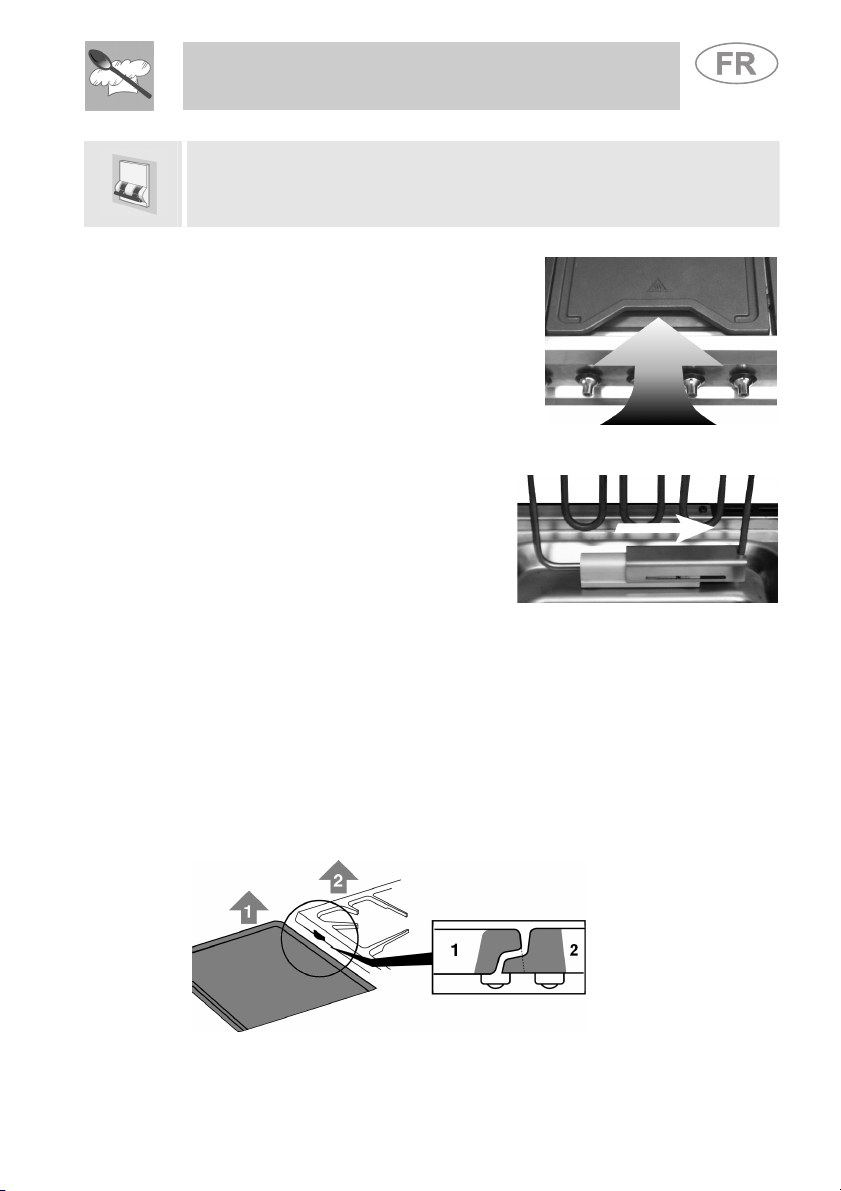 FR

1

2

1

2