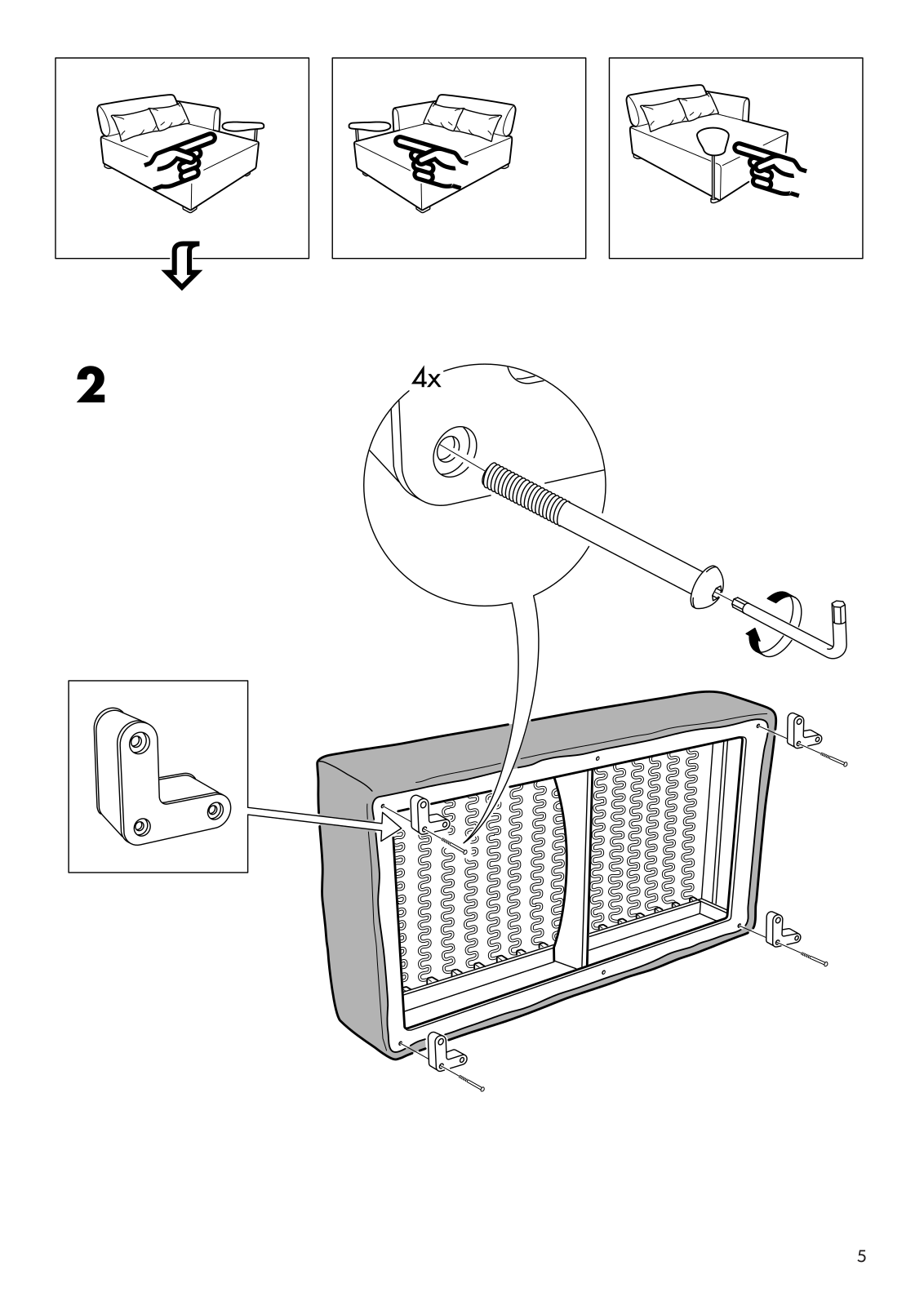 2

4x

5