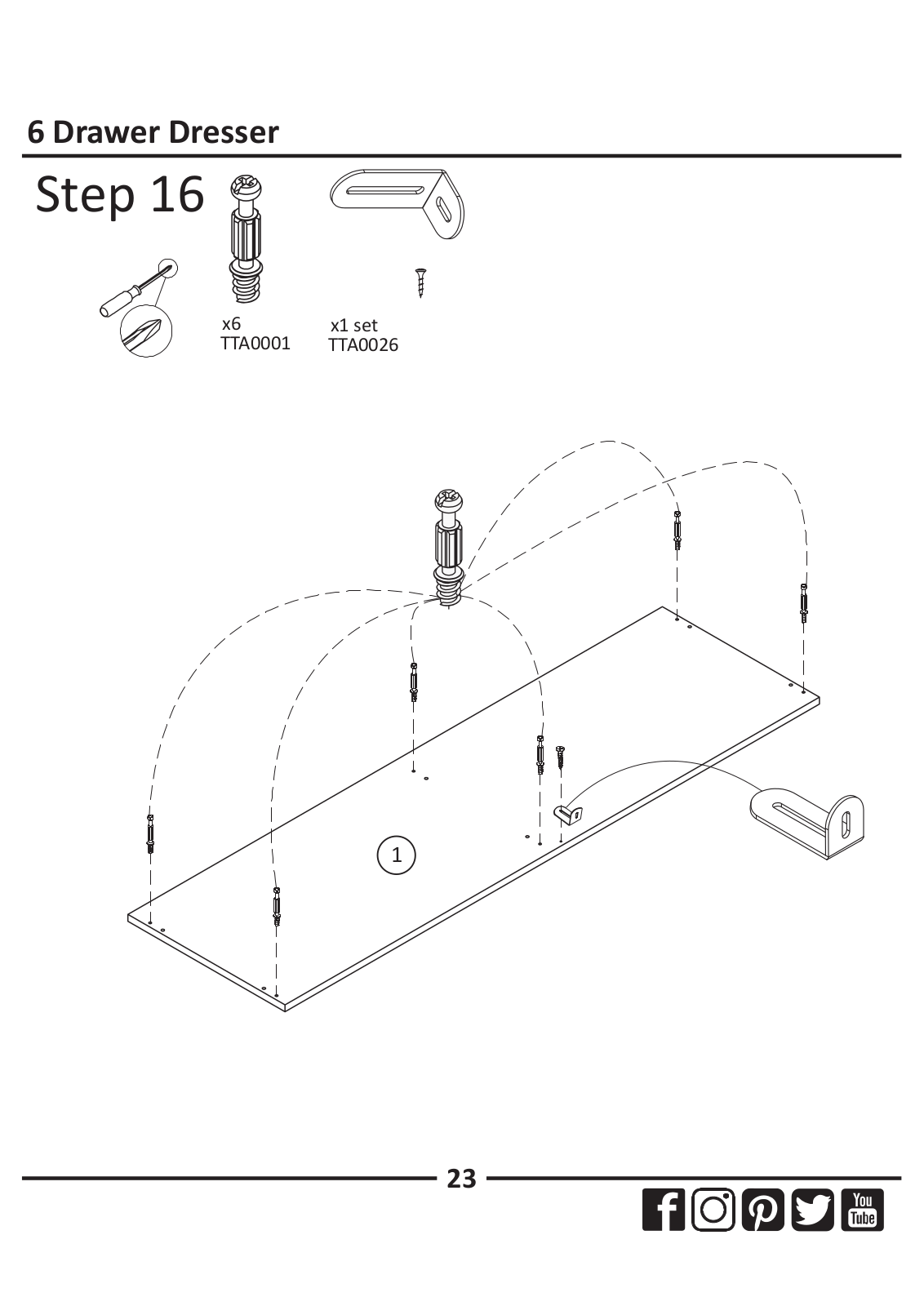 6 Drawer Dresser

Step 16

x6
TTA0001

x1 set
TTA0026

1

23

You Tube