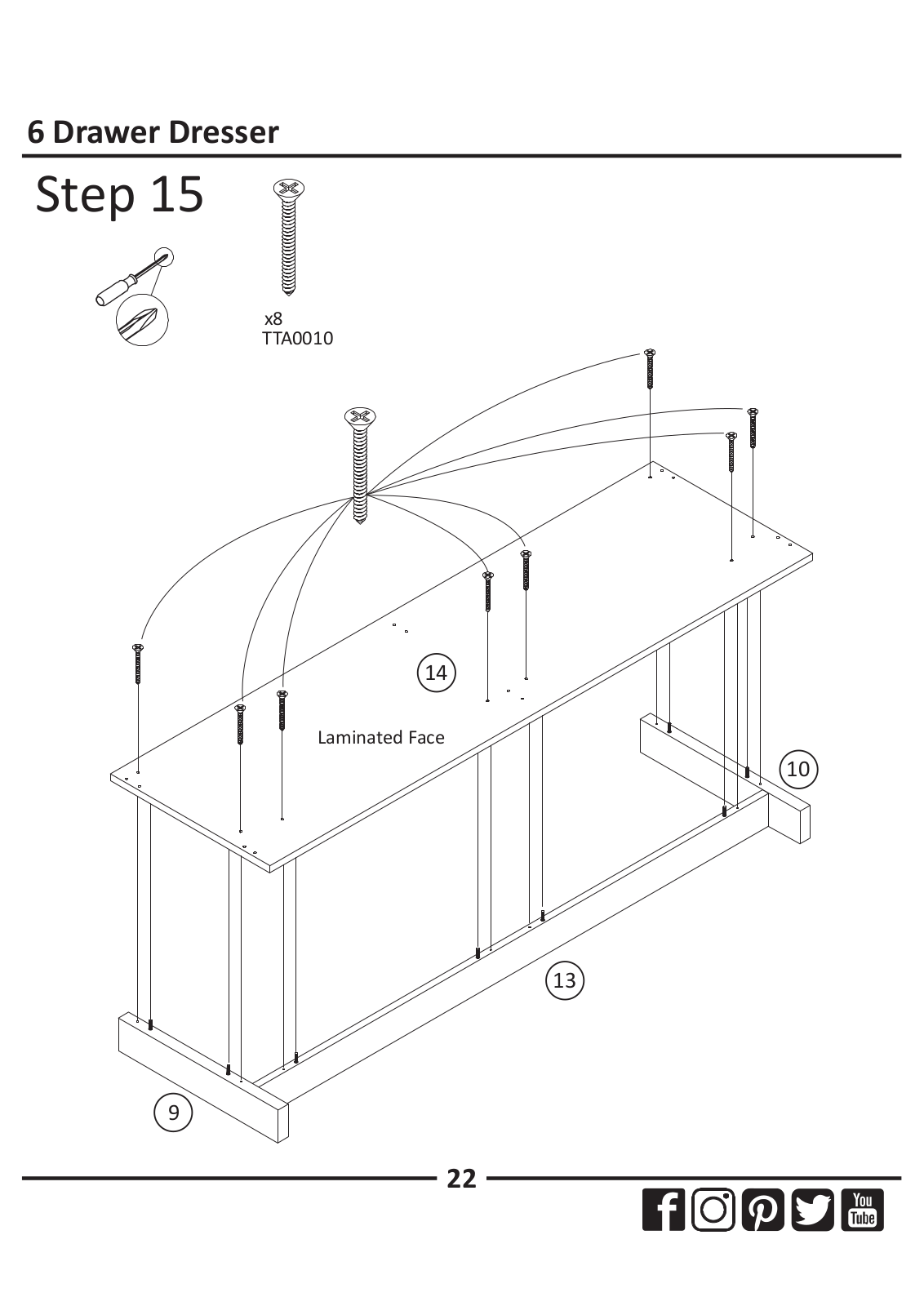 6 Drawer Dresser

Step 15

x8
TTA0010

14

Laminated Face

10

13

9

22

You Tube