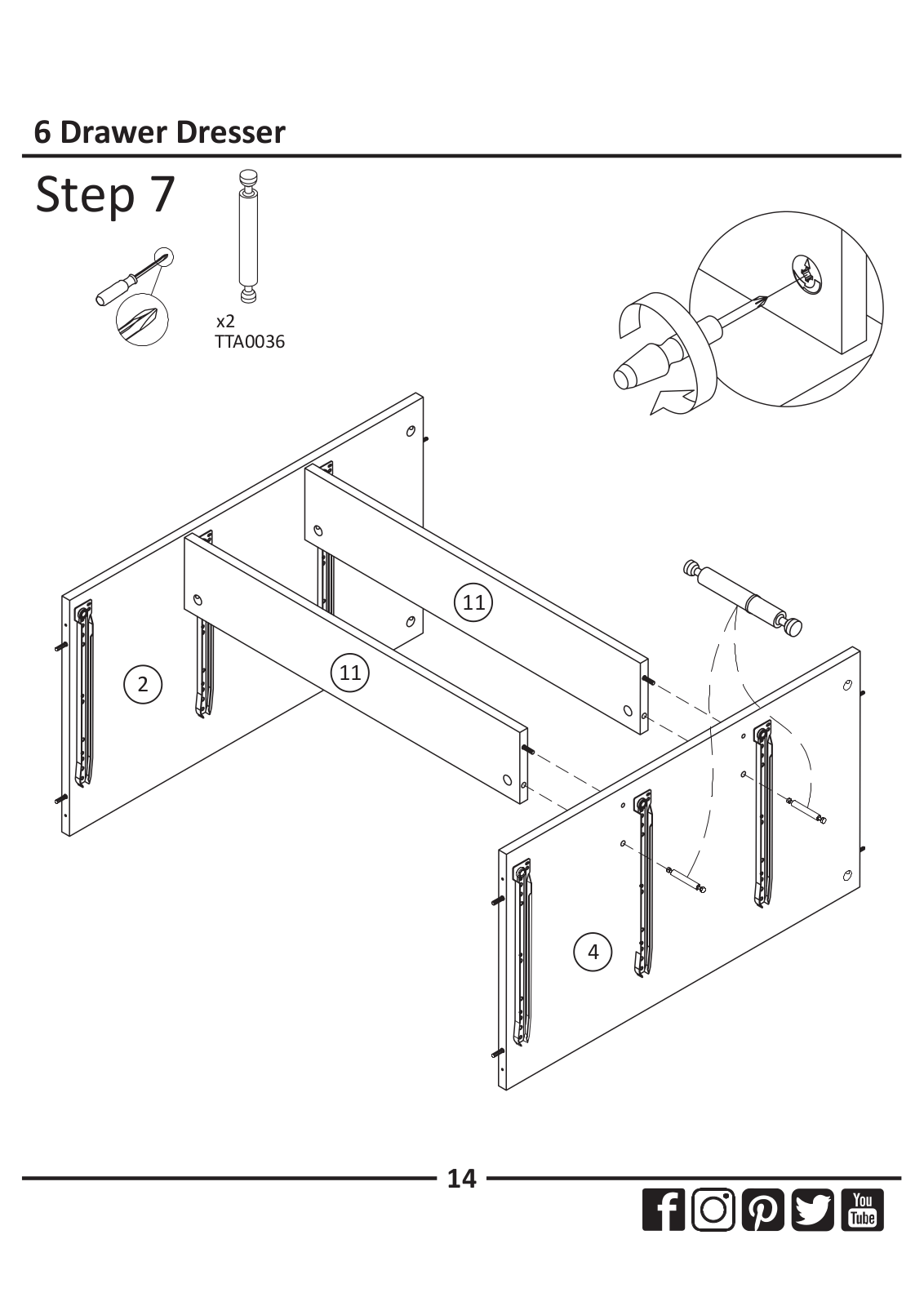 6 Drawer Dresser

Step 7

x2
TTA0036

11

11

2

4

14

You
Tube