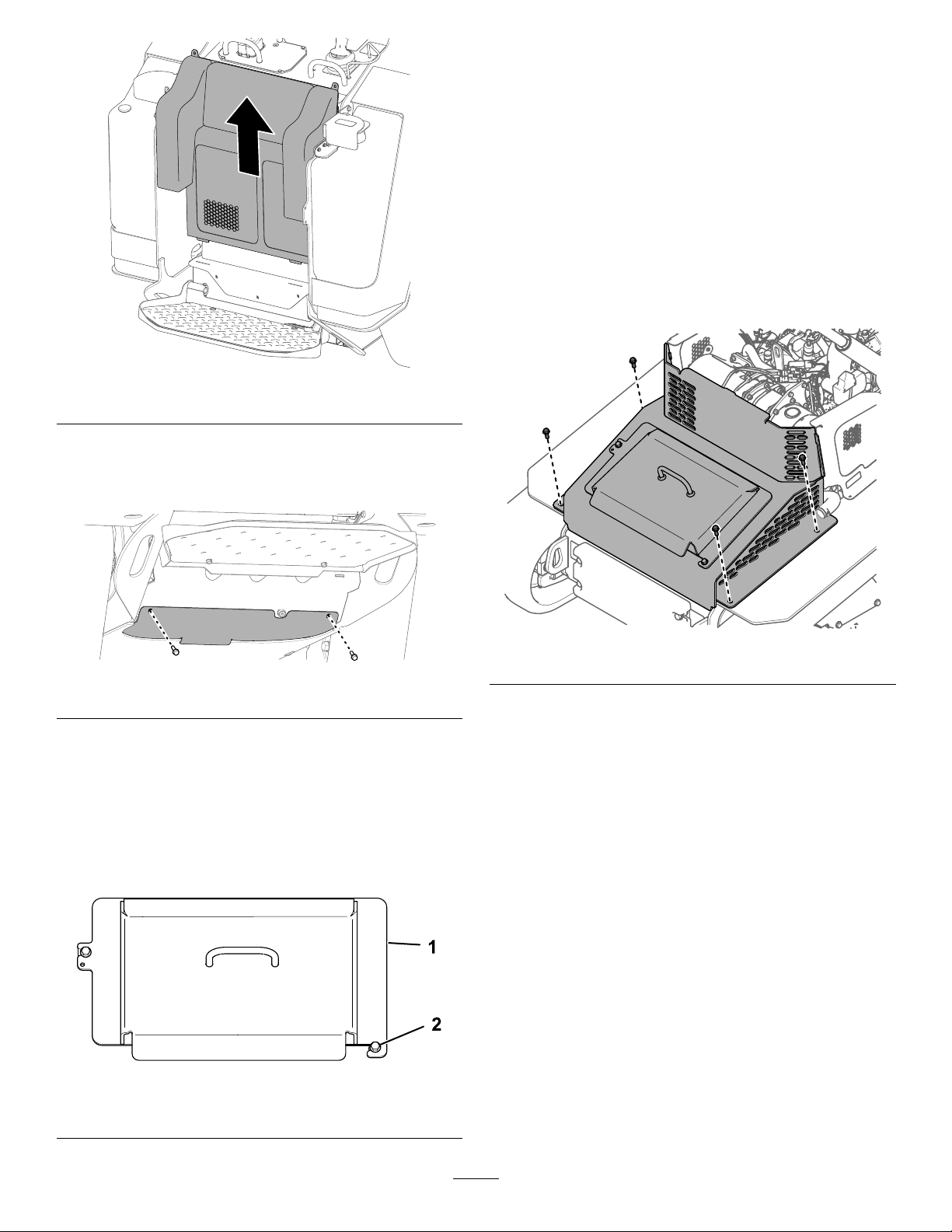 1

2