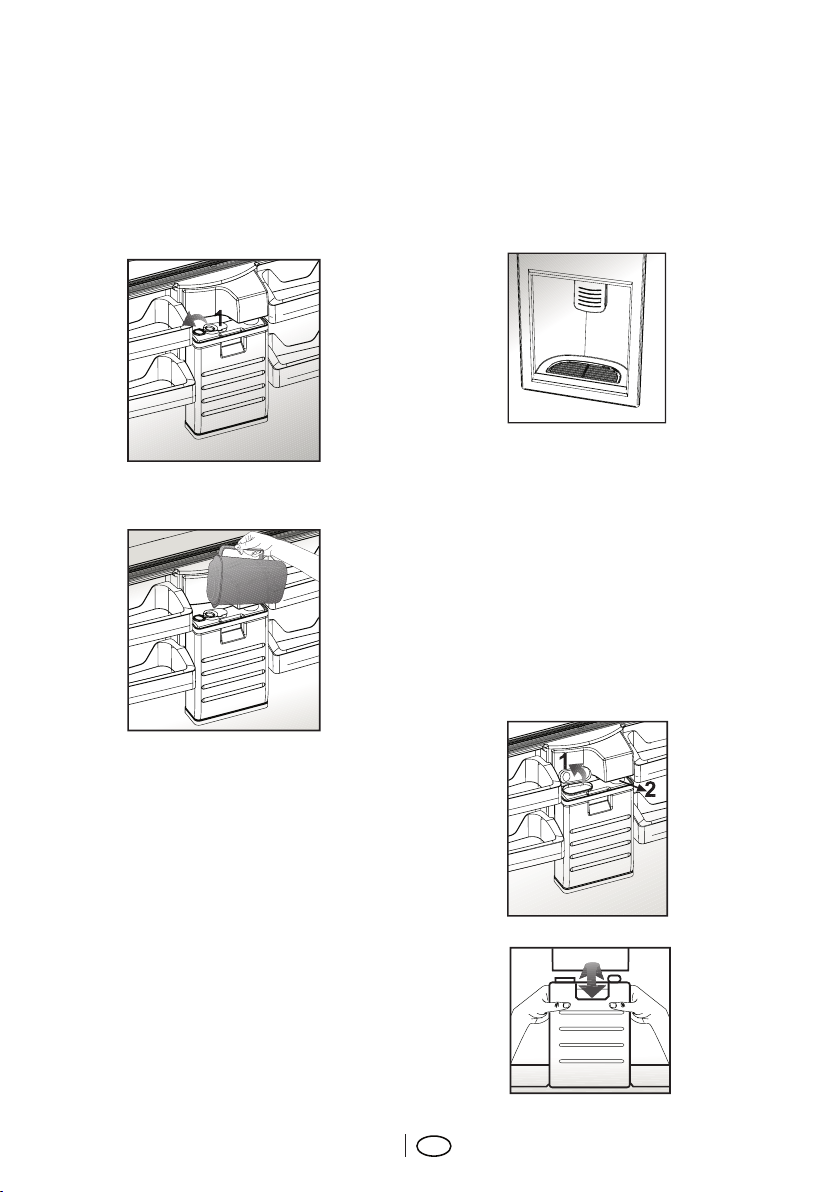 1

1

2