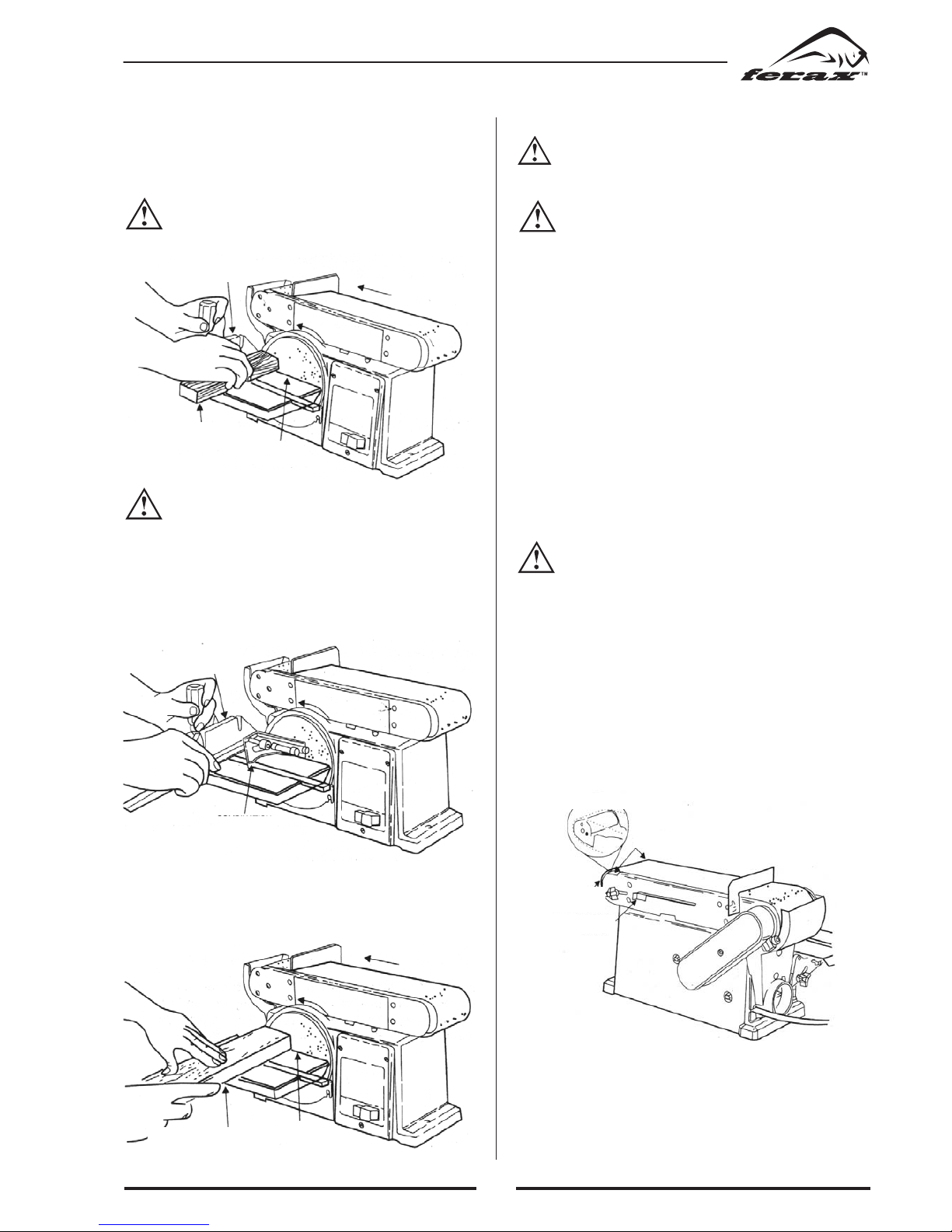 ferax™