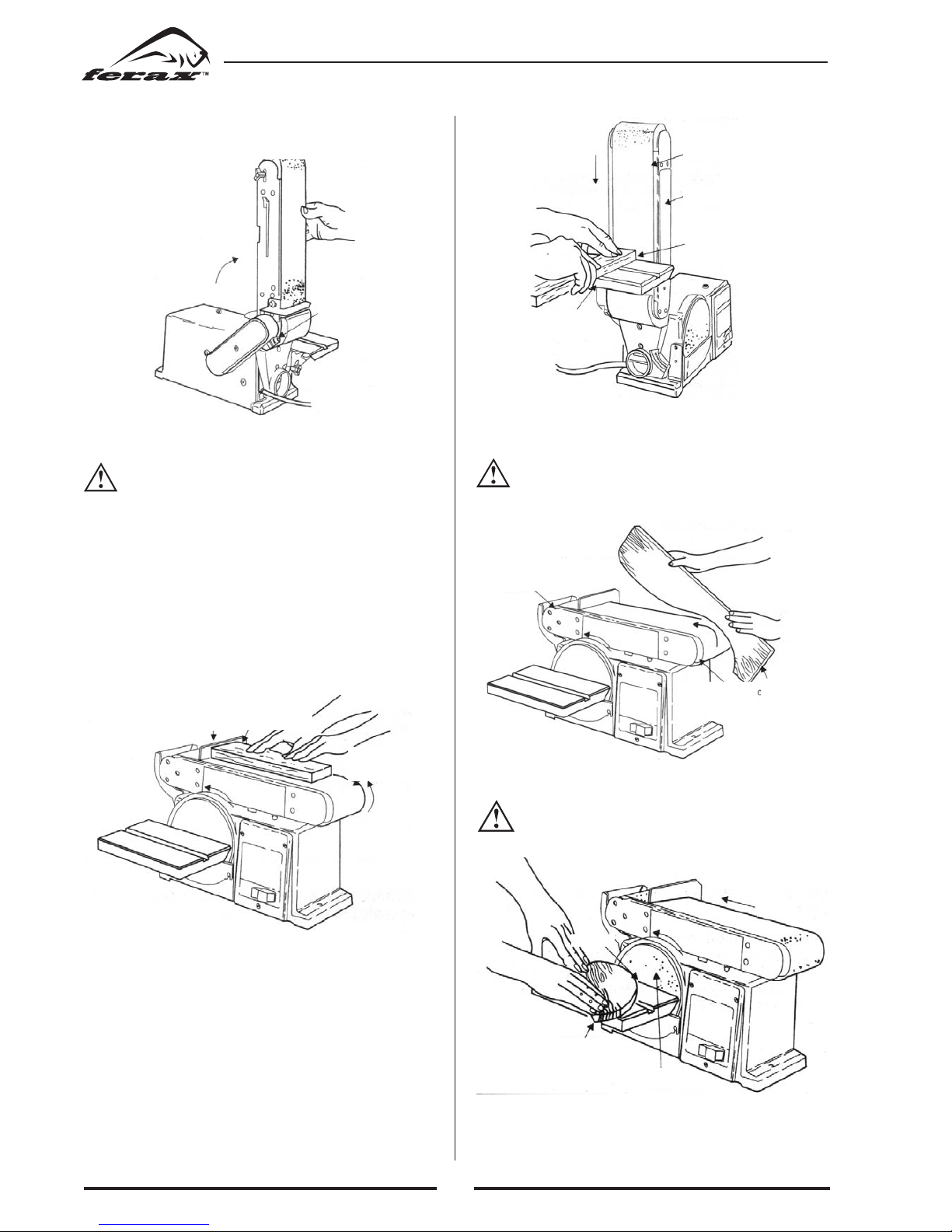 ferax™