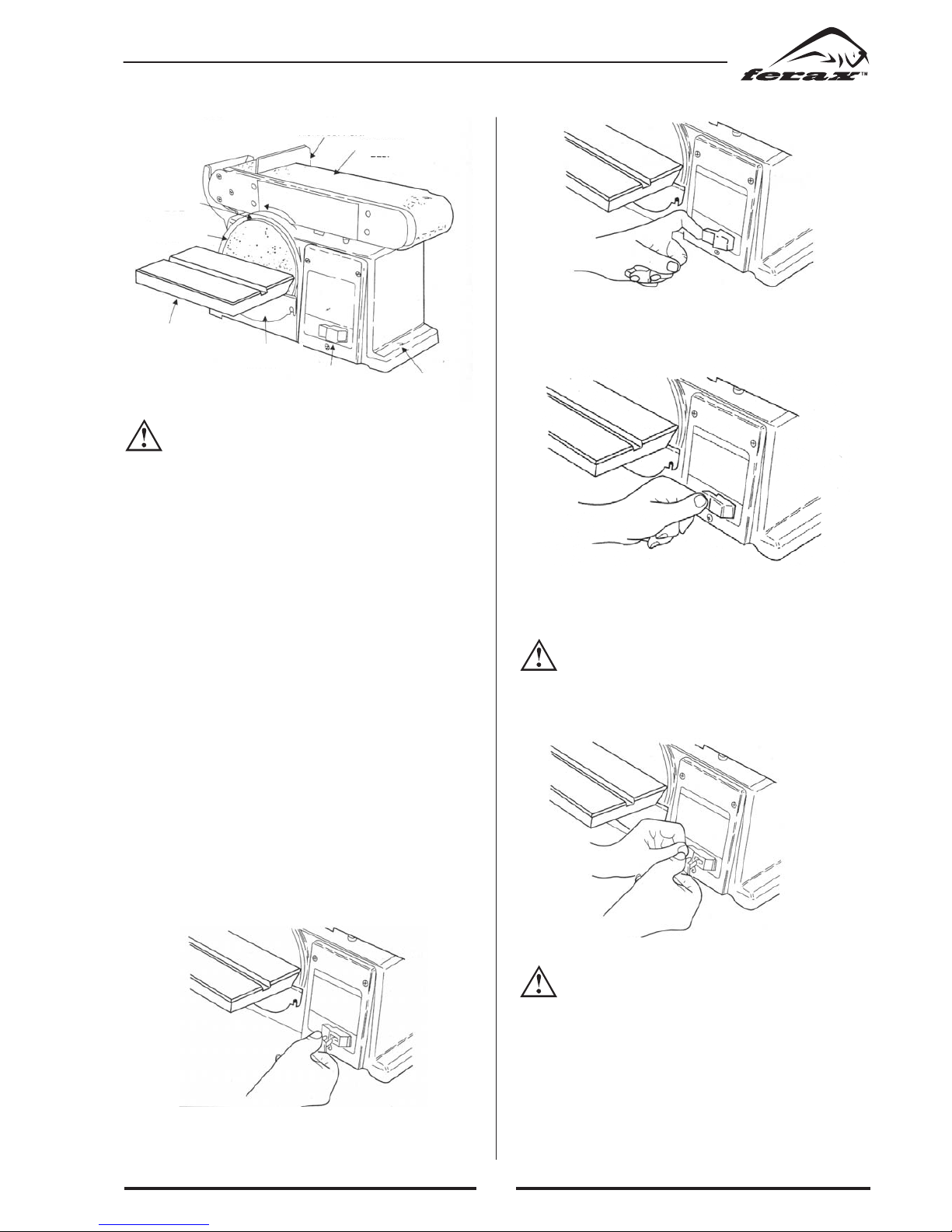 ferax™