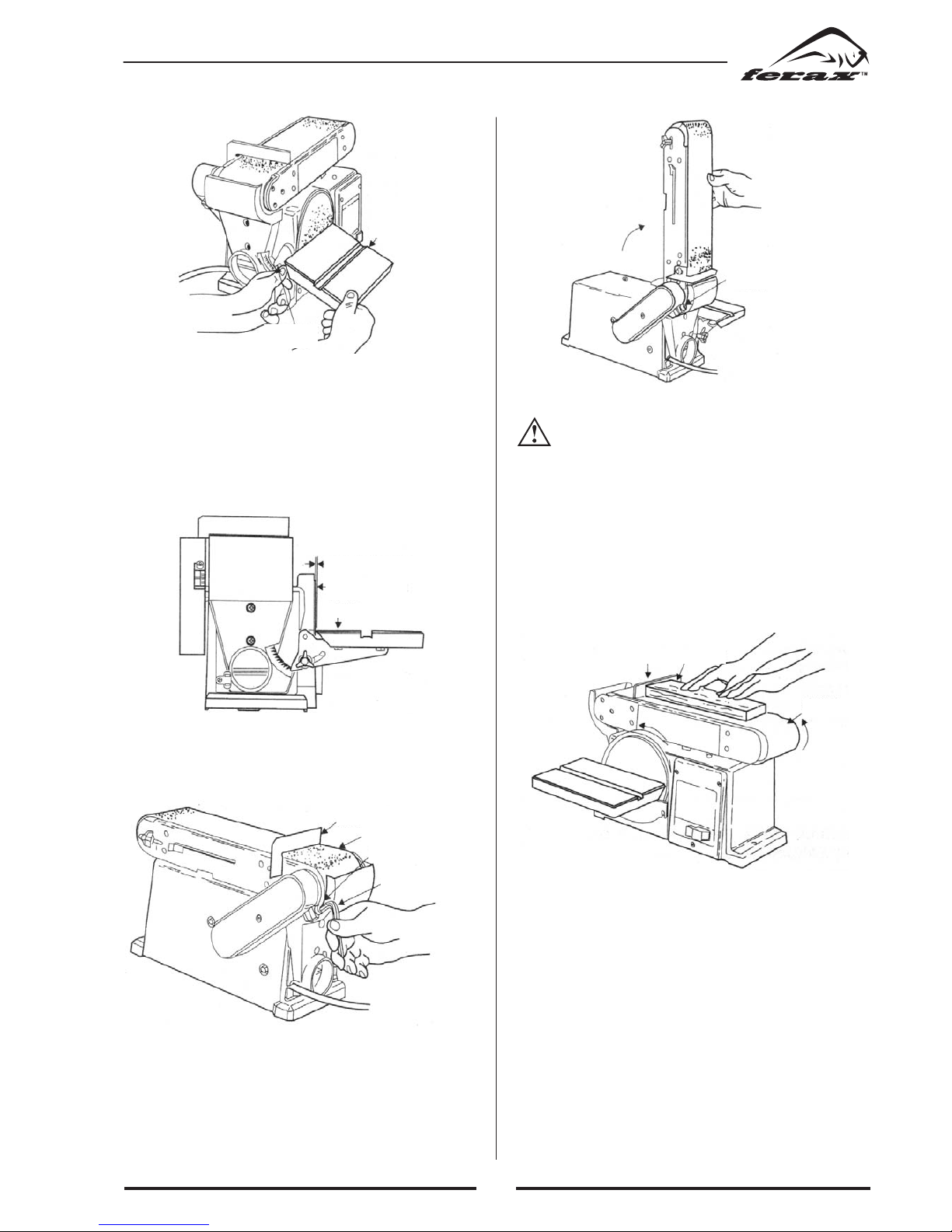 ferax™