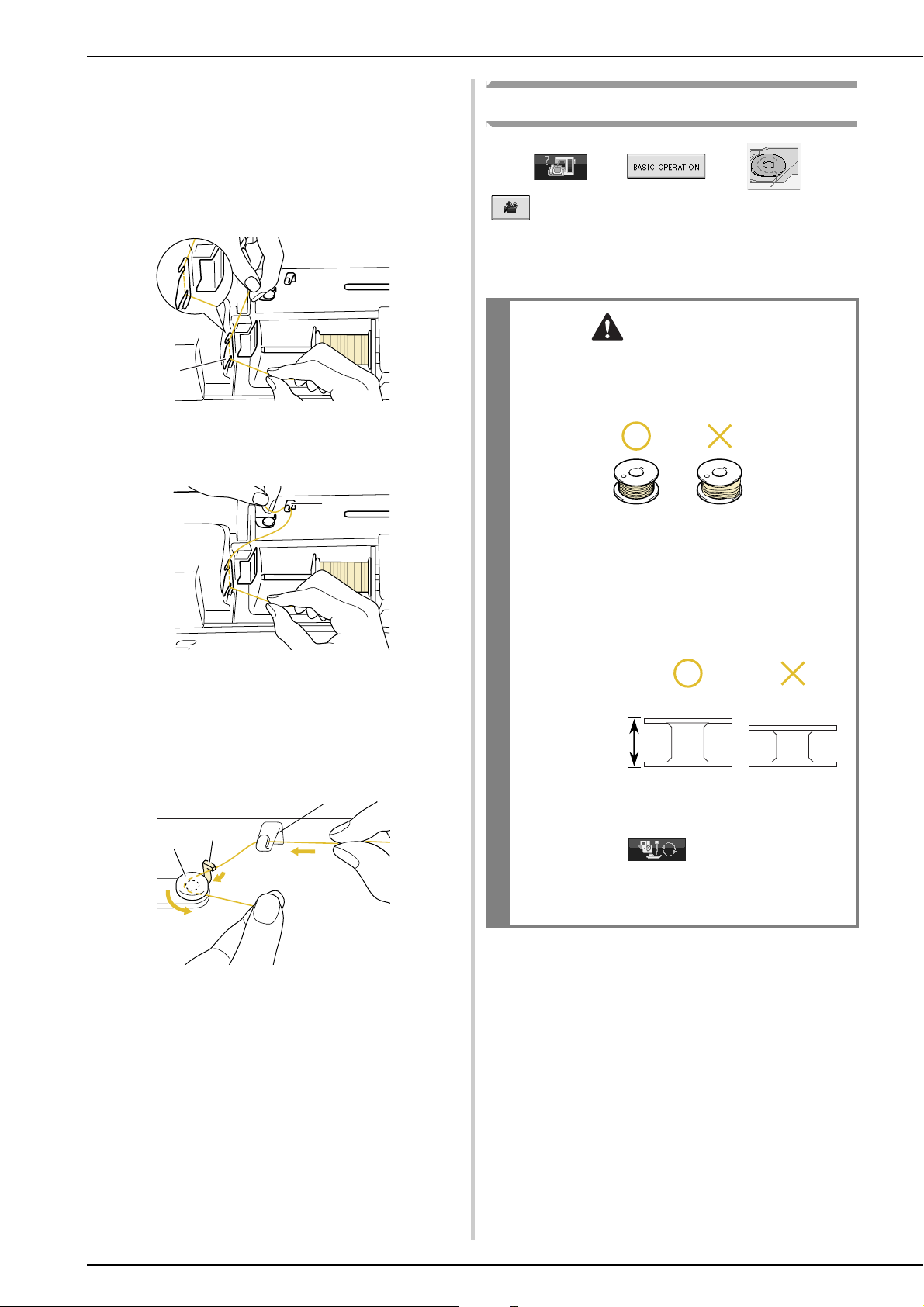 BASIC OPERATION