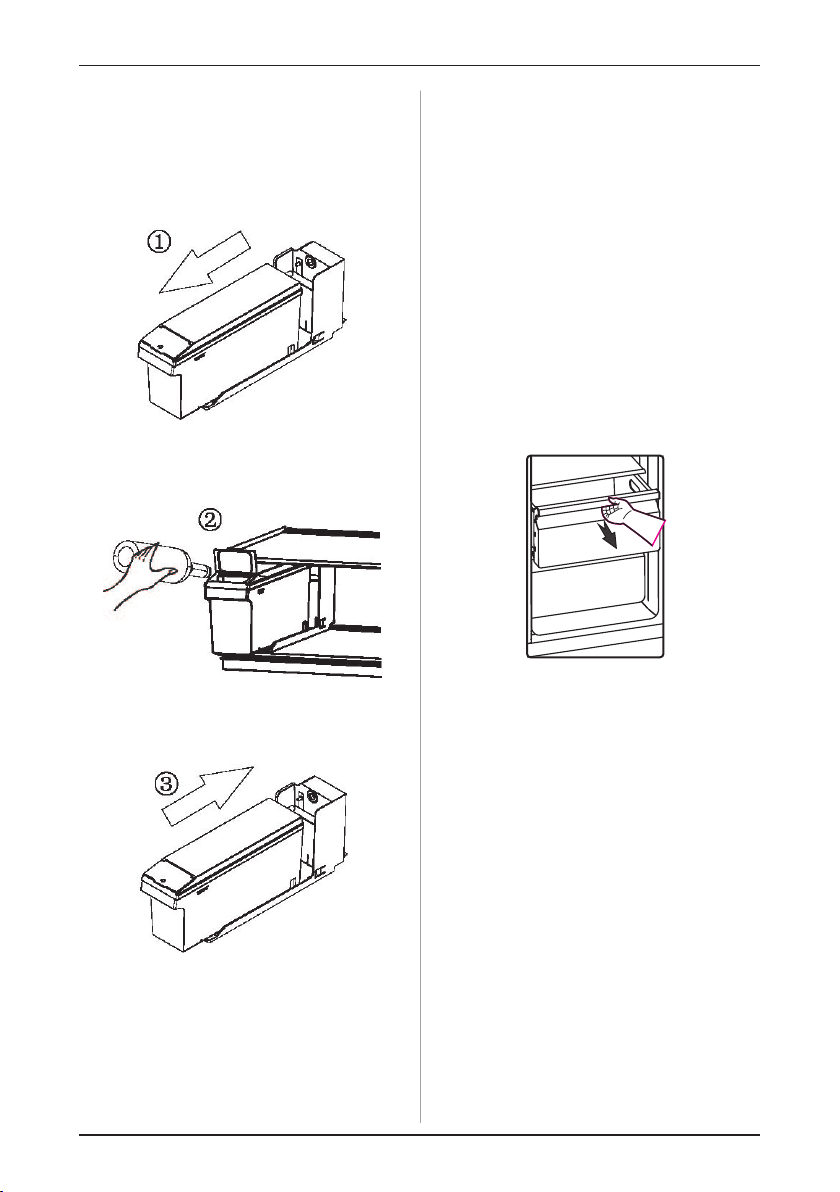 ①

②

③