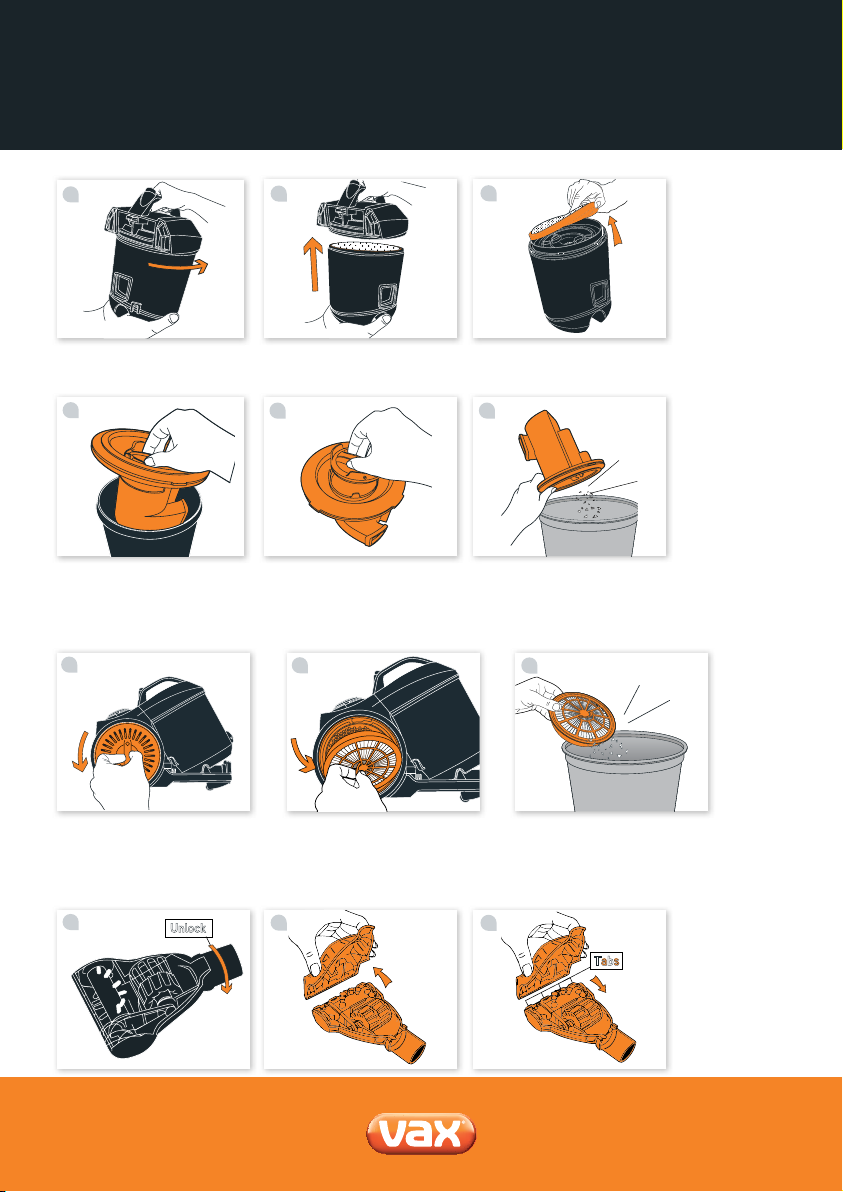 Unlock

Tabs

vax