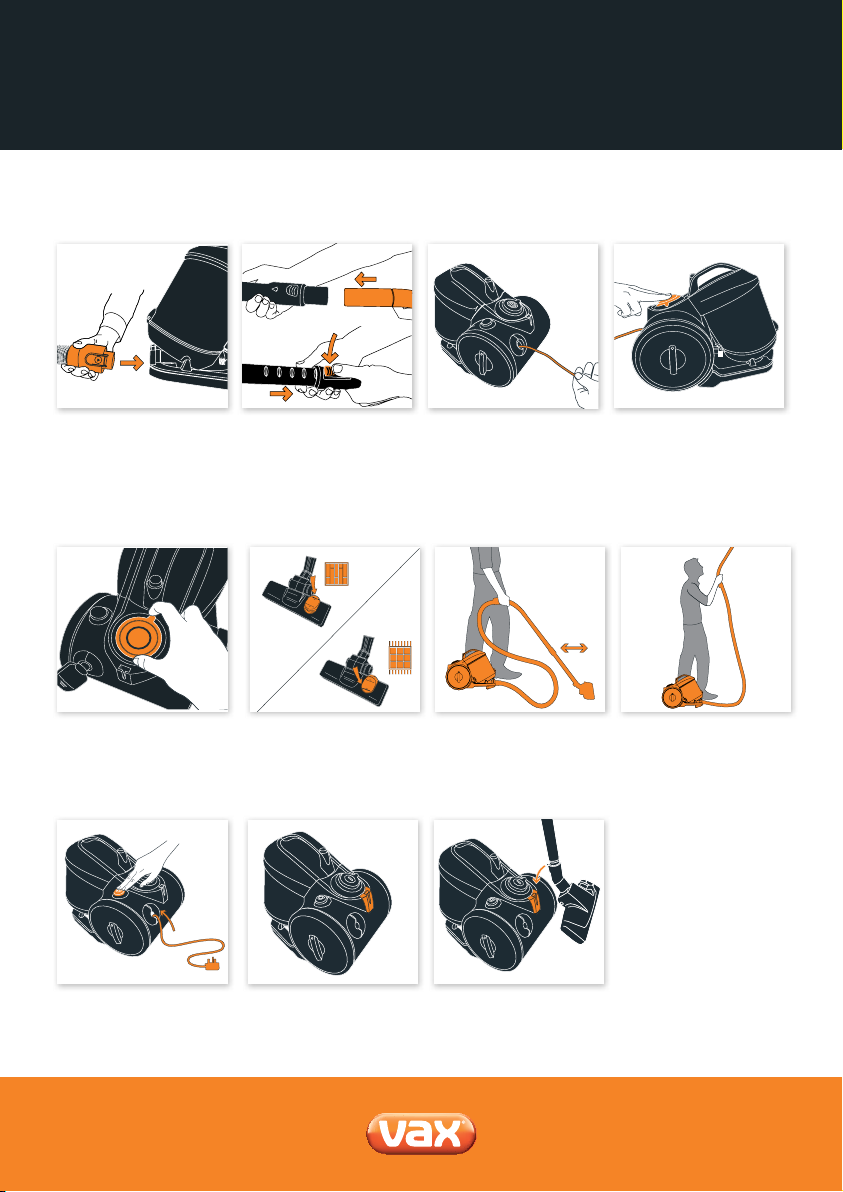 vax