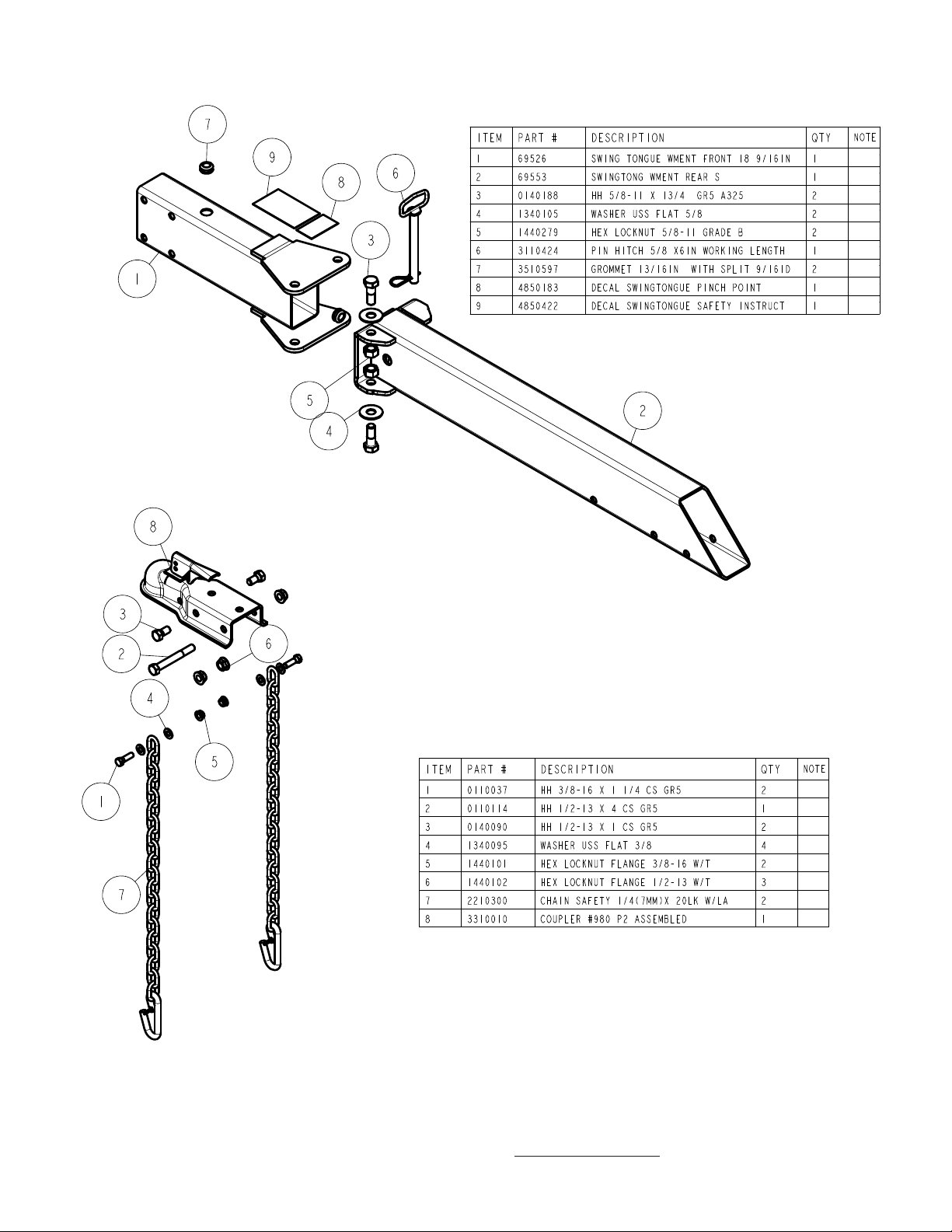 7

9

8

6

3

1

5

4

2

| ITEM | PART # | DESCRIPTION | QTY | NOTE |
|---|---|---|---|---|
| 1 | 69526 | SWING TONGUE WMENT FRONT 18 9/16IN | 1 | |
| 2 | 69553 | SWINGTONG WMENT REAR S | 1 | |
| 3 | 0140188 | HH 5/8-11 X 13/4 GR5 A325 | 2 | |
| 4 | 1340105 | WASHER USS FLAT 5/8 | 2 | |
| 5 | 1440279 | HEX LOCKNUT 5/8-11 GRADE B | 2 | |
| 6 | 3110424 | PIN HITCH 5/8 X6IN WORKING LENGTH | 1 | |
| 7 | 3510597 | GROMMET 13/16IN WITH SPLIT 9/16ID | 2 | |
| 8 | 4850183 | DECAL SWINGTONGUE PINCH POINT | 1 | |
| 9 | 4850422 | DECAL SWINGTONGUE SAFETY INSTRUCT | 1 | |

8

3

2

6

4

5

1

7

| ITEM | PART # | DESCRIPTION | QTY | NOTE |
|---|---|---|---|---|
| 1 | 0110037 | HH 3/8-16 X 1 1/4 CS GR5 | 2 | |
| 2 | 0110114 | HH 1/2-13 X 4 CS GR5 | 1 | |
| 3 | 0140090 | HH 1/2-13 X 1 CS GR5 | 2 | |
| 4 | 1340095 | WASHER USS FLAT 3/8 | 4 | |
| 5 | 1440101 | HEX LOCKNUT FLANGE 3/8-16 W/T | 2 | |
| 6 | 1440102 | HEX LOCKNUT FLANGE 1/2-13 W/T | 3 | |
| 7 | 2210300 | CHAIN SAFETY 1/4(7MM)X 20LK W/LA | 2 | |
| 8 | 3310010 | COUPLER #980 P2 ASSEMBLED | 1 | |