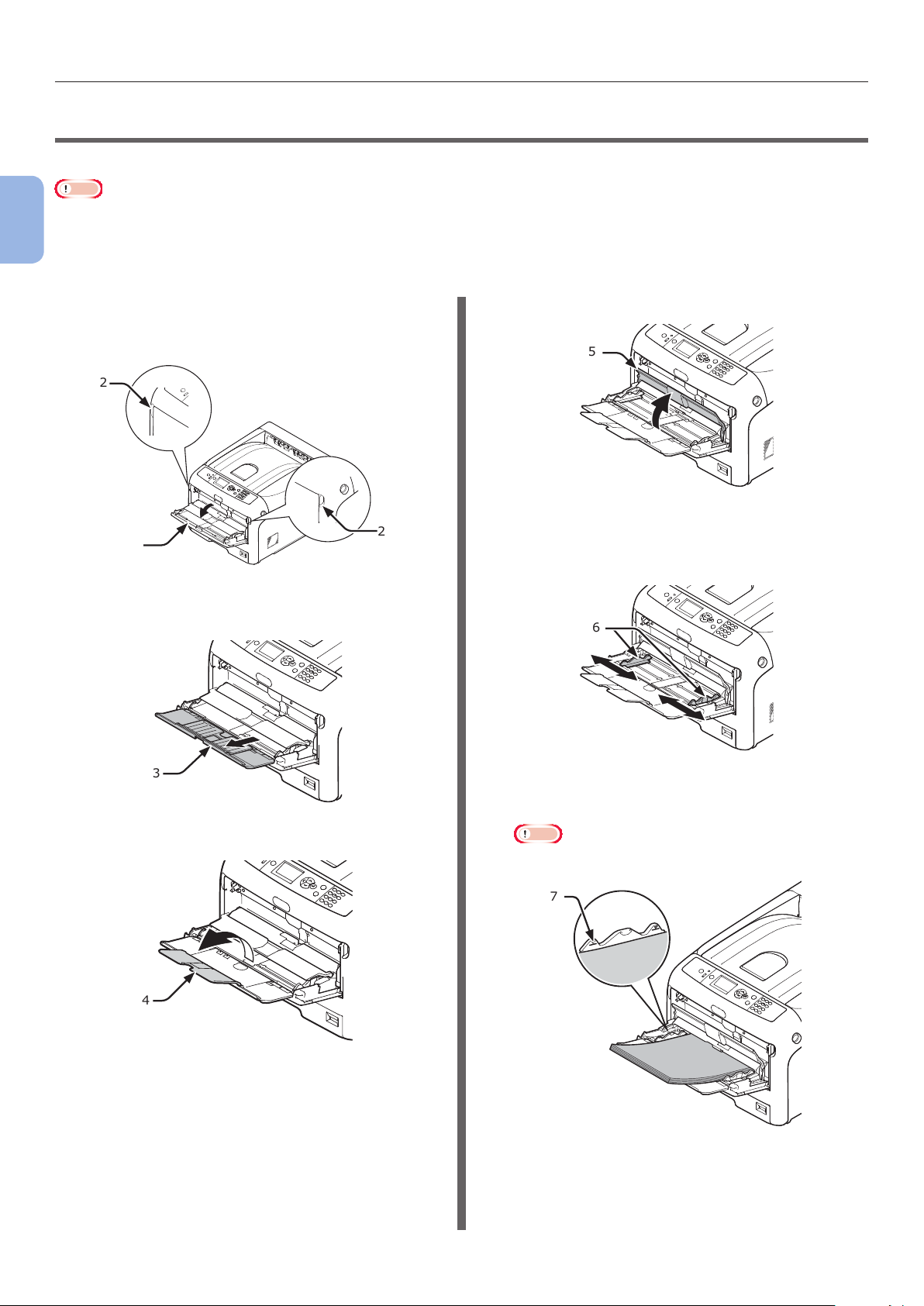 2

2

3

4

5

6

7