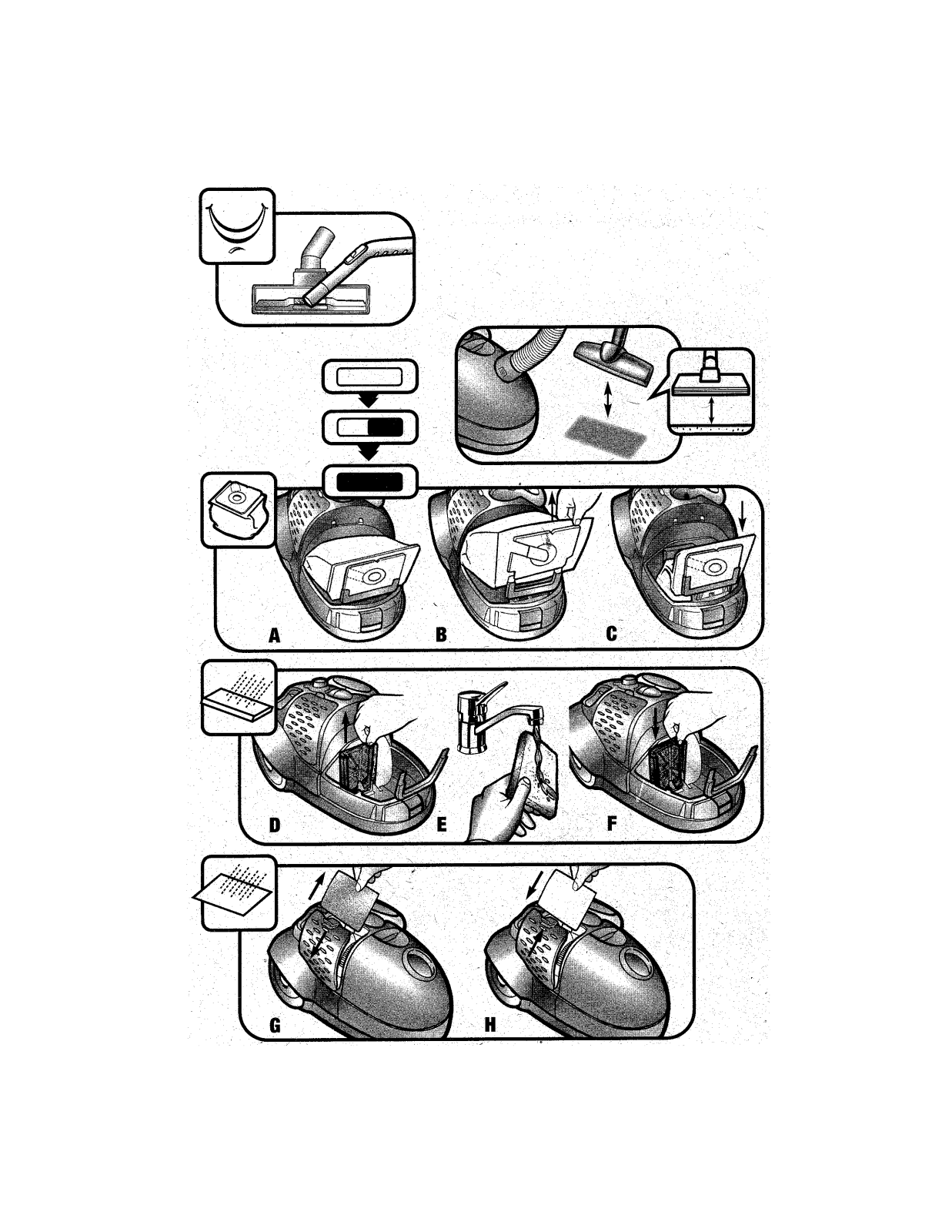 A B C

D E F

G H