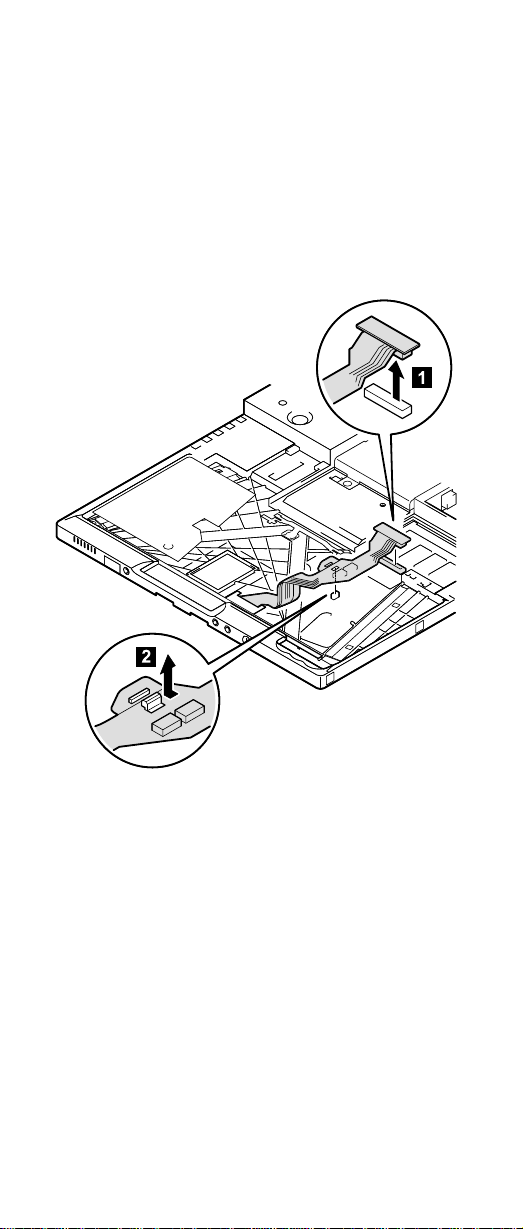 1

2