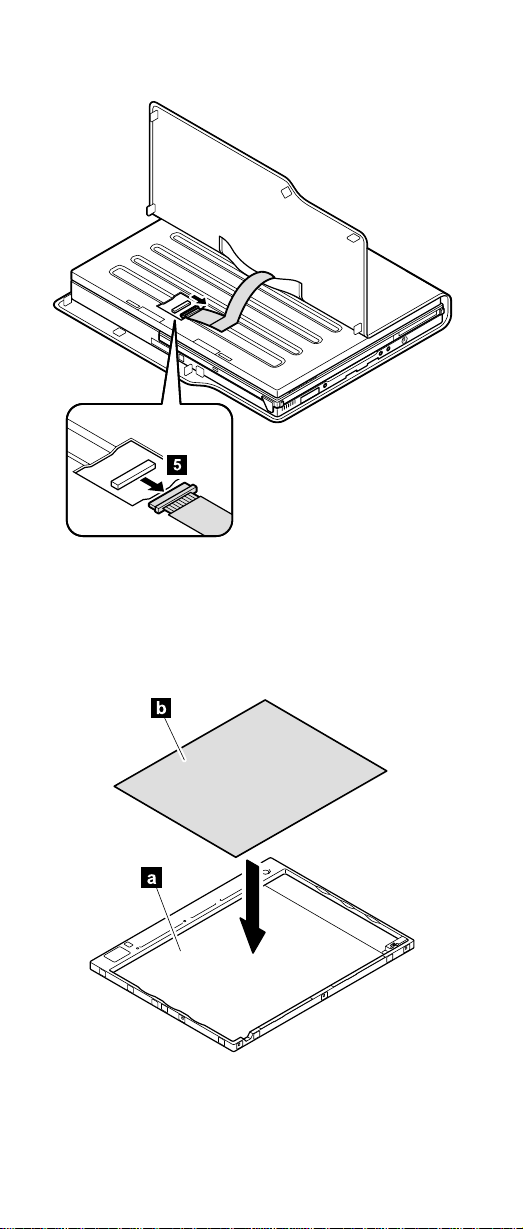 5

b

a