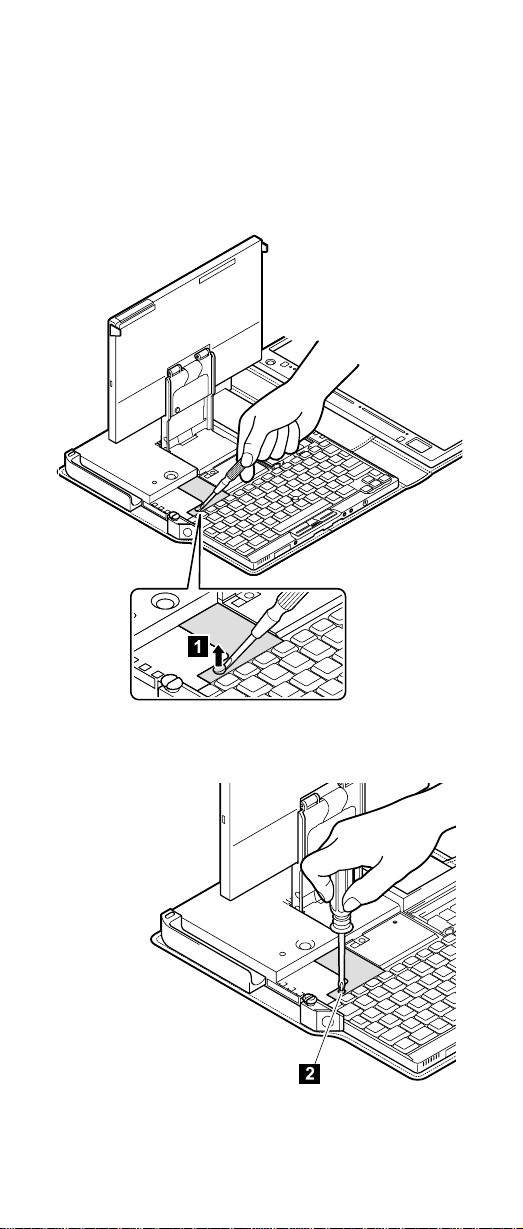 1

2