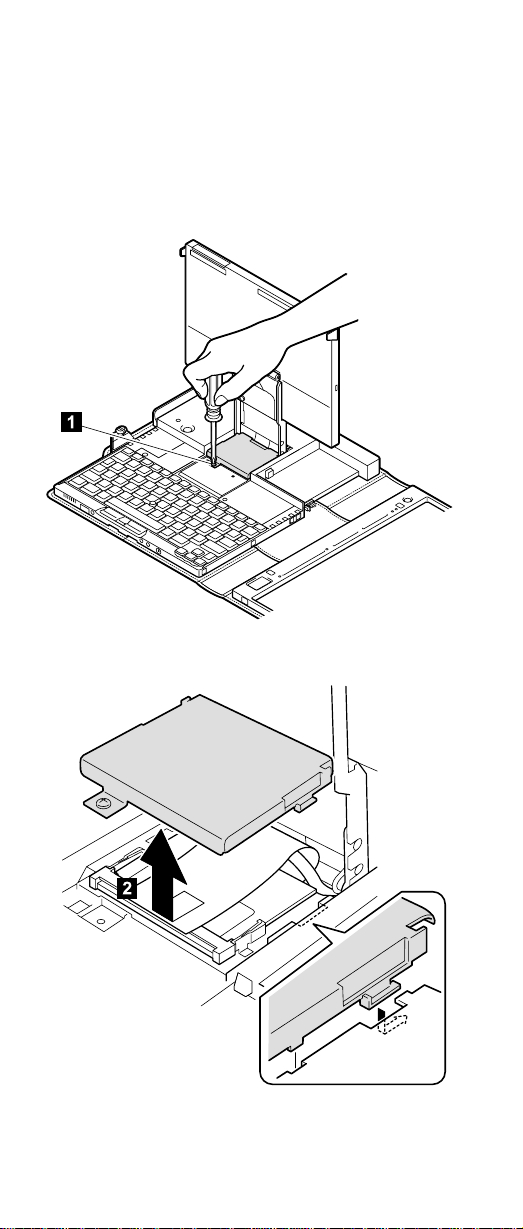 1

2