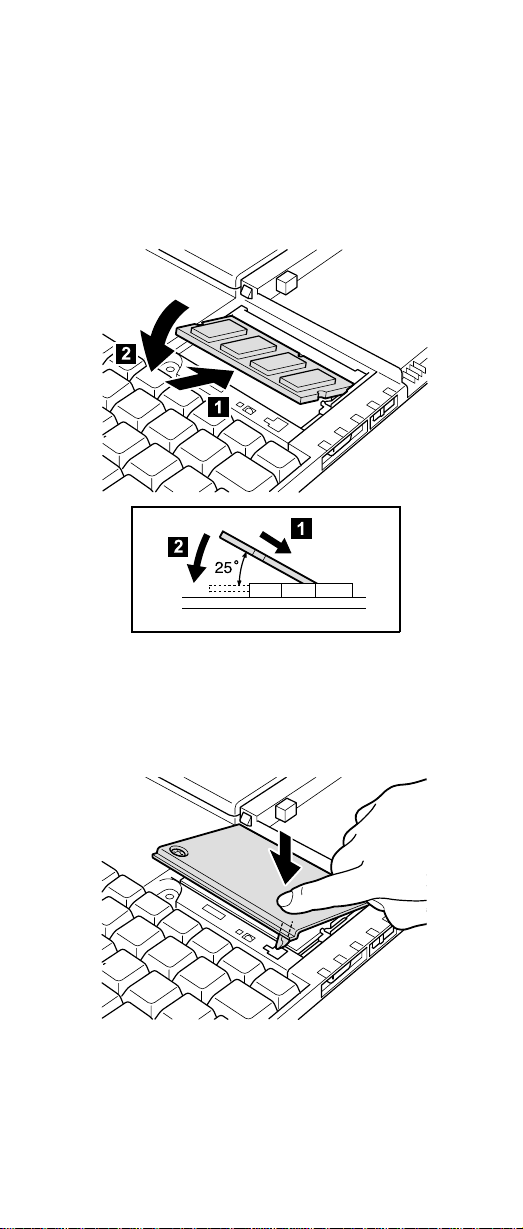 2
1

2
1
25°