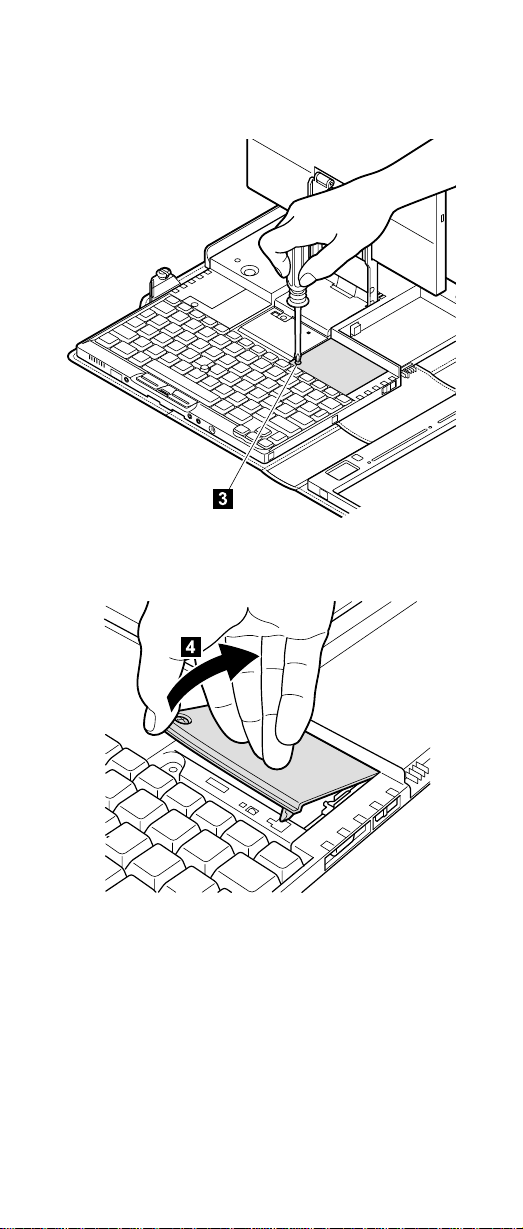 3

4