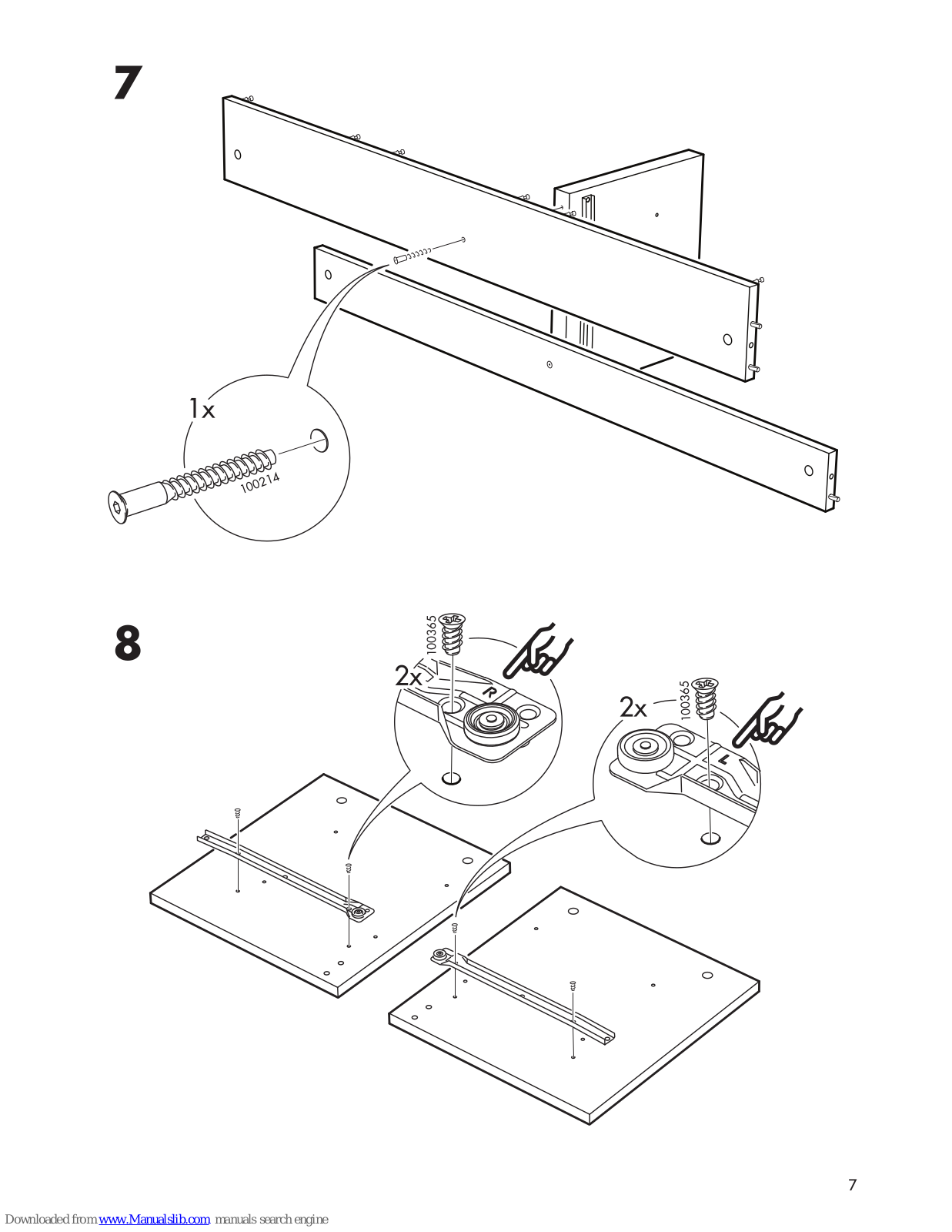 7

1x

100214

8

100365

2x

R

2x

100365

L

7

Downloaded from www.Manualslib.com manuals search engine