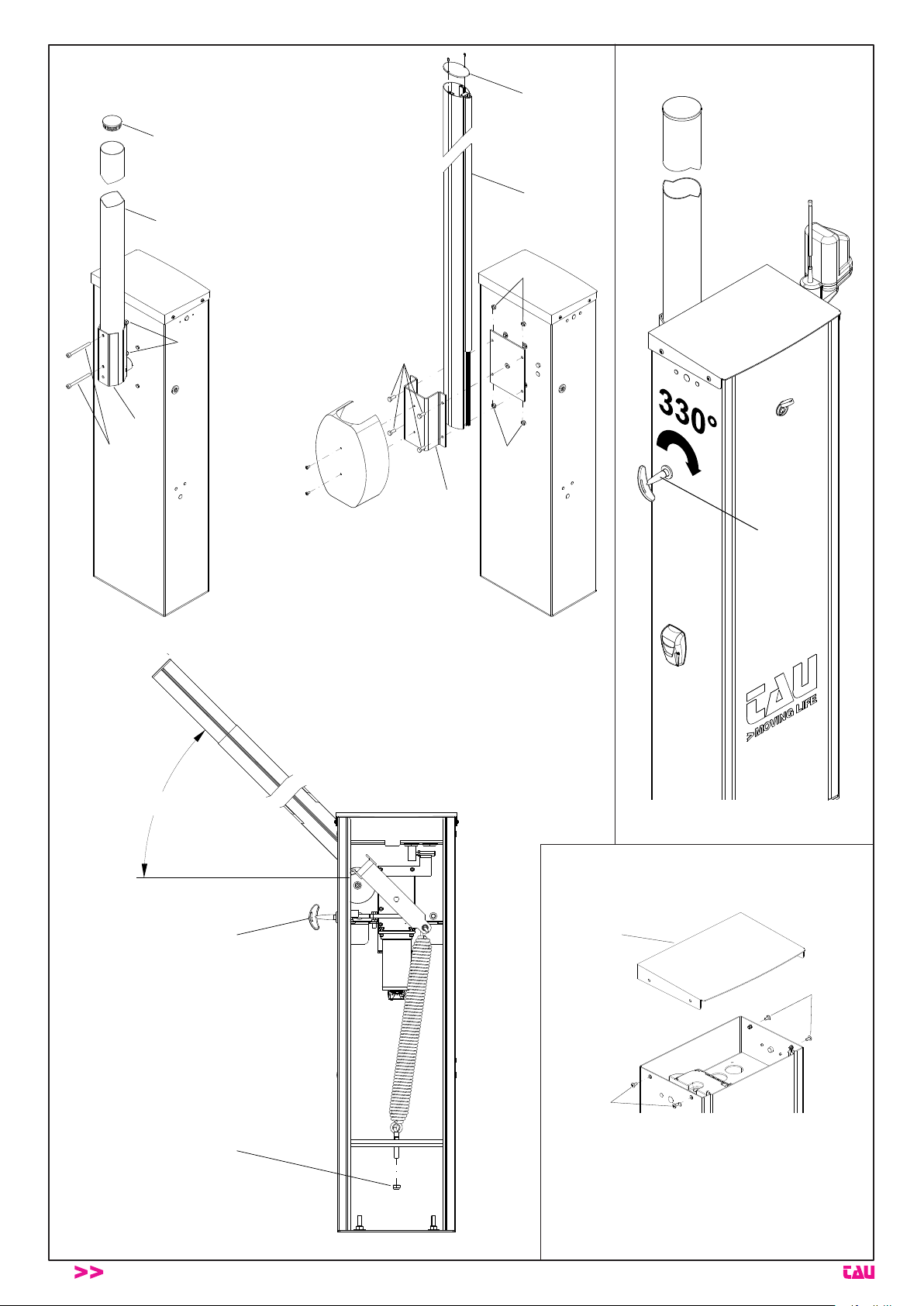 330°

TAU
MOVING LIFE

>>

TAU