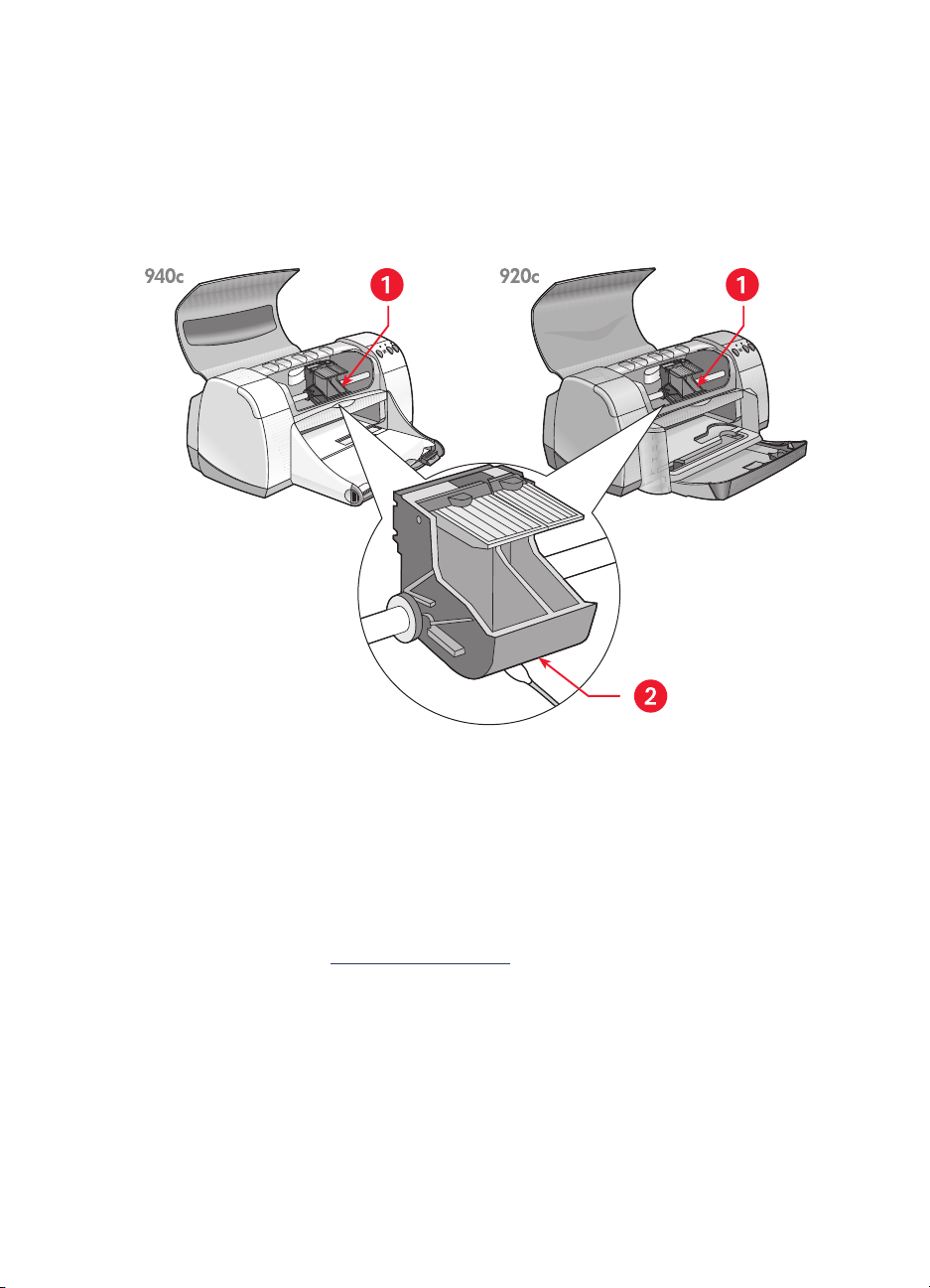 940c

1

920c

1

2