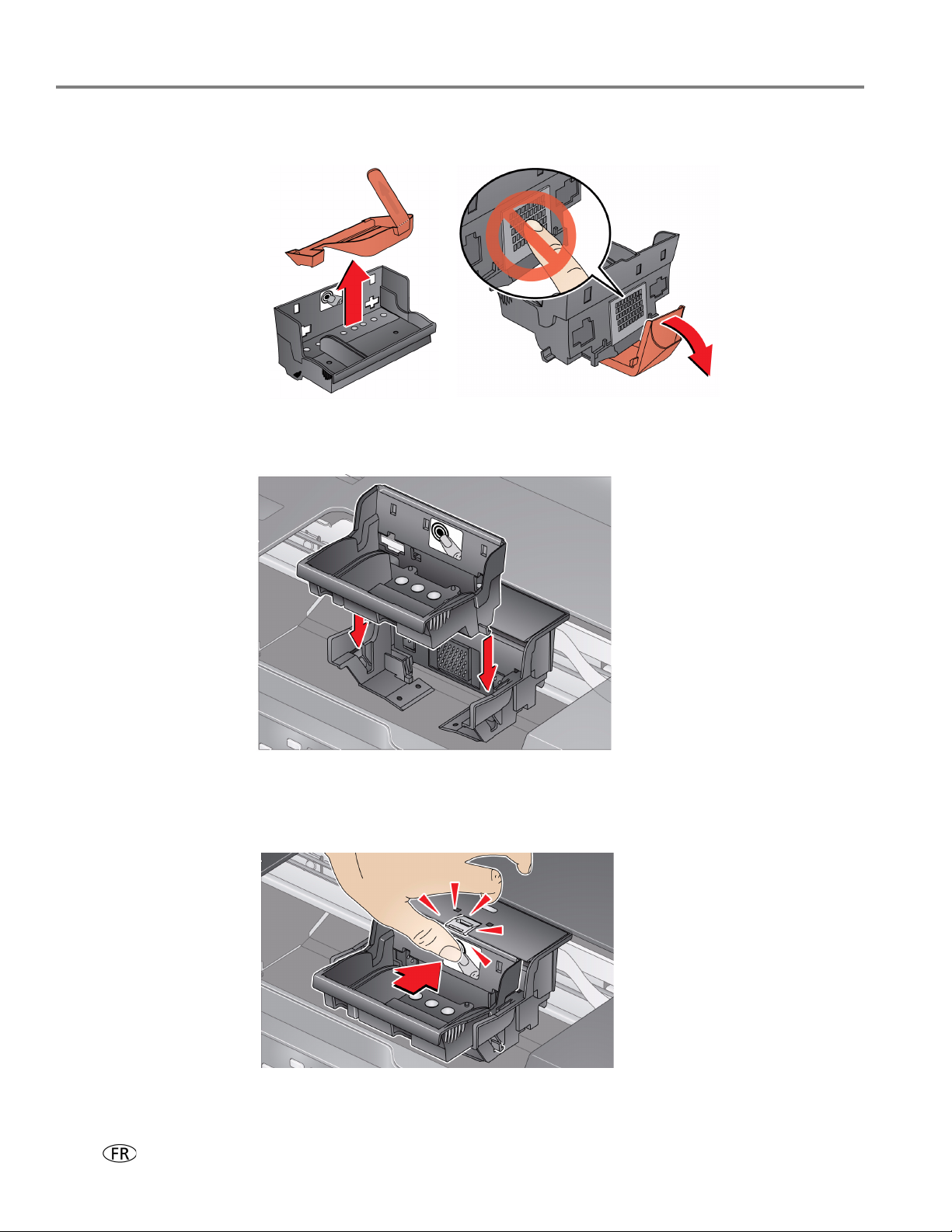 FR