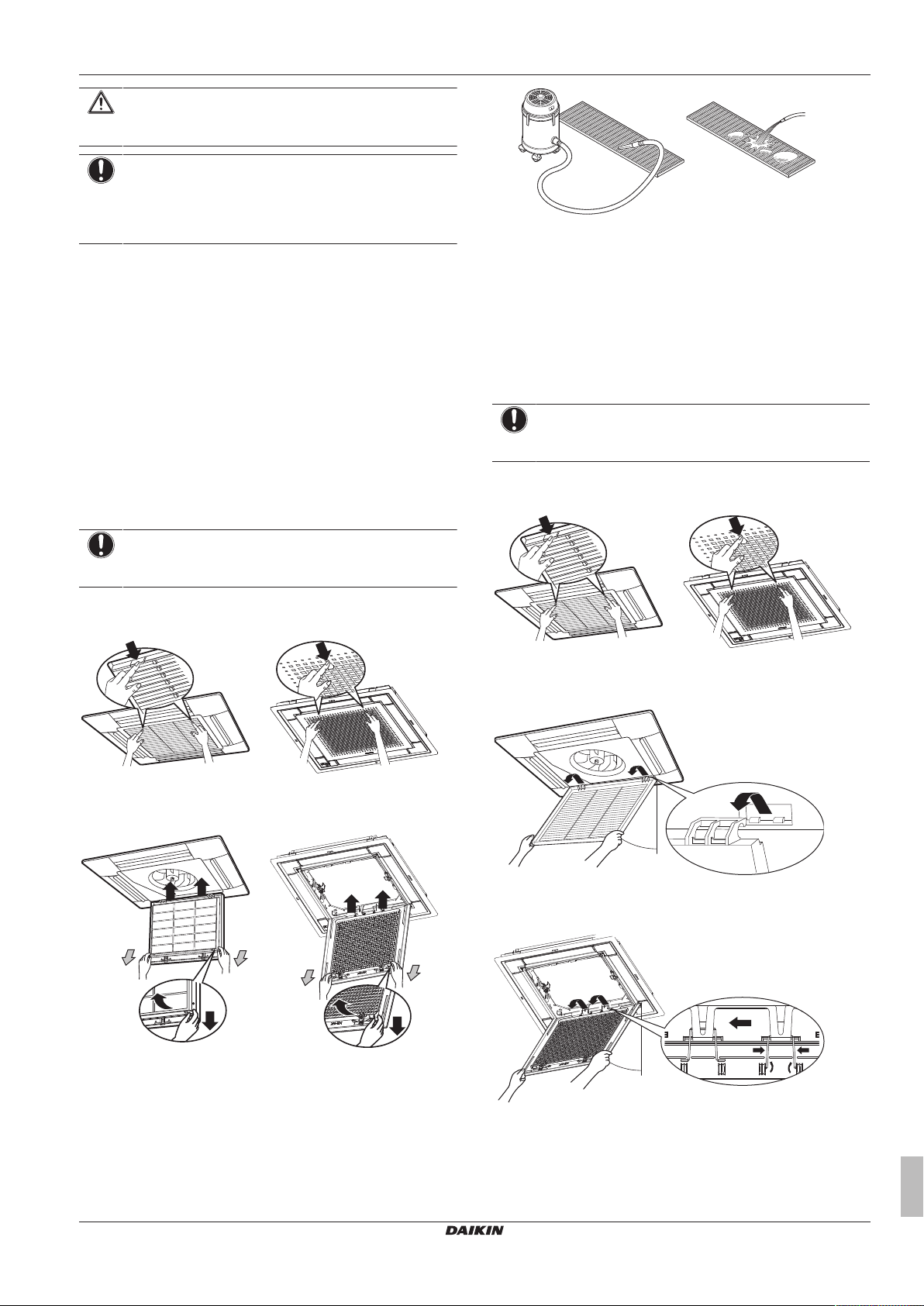 DAIKIN