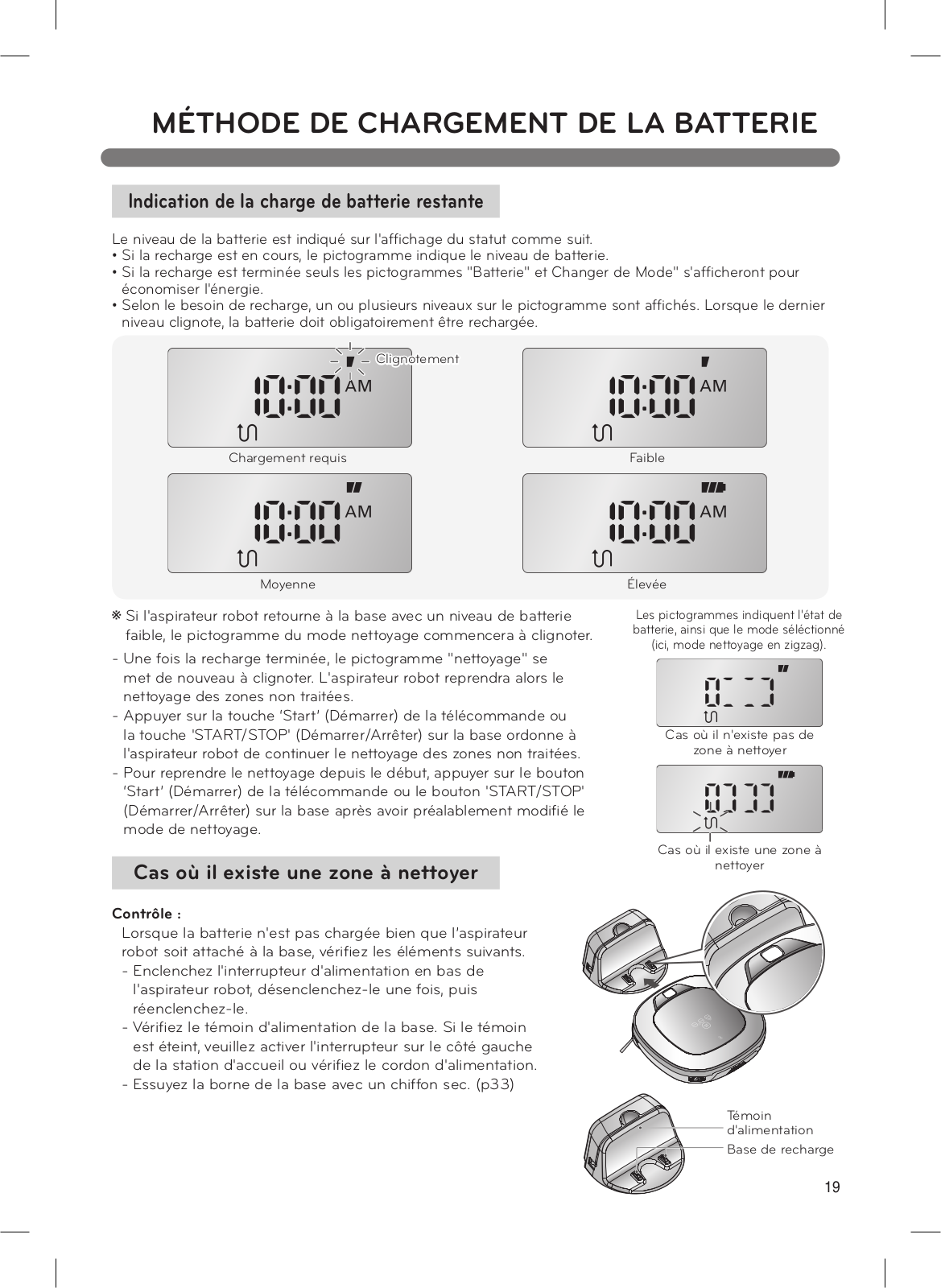 MÉTHODE DE CHARGEMENT DE LA BATTERIE

Indication de la charge de batterie restante

Le niveau de la batterie est indiqué sur l'affichage du statut comme suit.
• Si la recharge est en cours, le pictogramme indique le niveau de batterie.
• Si la recharge est terminée seuls les pictogrammes "Batterie" et Changer de Mode" s'afficheront pour économiser l'énergie.
• Selon le besoin de recharge, un ou plusieurs niveaux sur le pictogramme sont affichés. Lorsque le dernier niveau clignote, la batterie doit obligatoirement être rechargée.

Clignotement

10:00 AM

Chargement requis

10:00 AM

Faible

10:00 AM

Moyenne

10:00 AM

Élevée

※ Si l'aspirateur robot retourne à la base avec un niveau de batterie faible, le pictogramme du mode nettoyage commencera à clignoter.
- Une fois la recharge terminée, le pictogramme "nettoyage" se met de nouveau à clignoter. L'aspirateur robot reprendra alors le nettoyage des zones non traitées.
- Appuyer sur la touche 'Start' (Démarrer) de la télécommande ou la touche 'START/STOP' (Démarrer/Arrêter) sur la base ordonne à l'aspirateur robot de continuer le nettoyage des zones non traitées.
- Pour reprendre le nettoyage depuis le début, appuyer sur le bouton 'Start' (Démarrer) de la télécommande ou le bouton 'START/STOP' (Démarrer/Arrêter) sur la base après avoir préalablement modifié le mode de nettoyage.

Les pictogrammes indiquent l'état de batterie, ainsi que le mode séléctionné (ici, mode nettoyage en zigzag).

Cas où il n'existe pas de zone à nettoyer

Cas où il existe une zone à nettoyer

Cas où il existe une zone à nettoyer

Contrôle :
Lorsque la batterie n'est pas chargée bien que l'aspirateur robot soit attaché à la base, vérifiez les éléments suivants.
- Enclenchez l'interrupteur d'alimentation en bas de l'aspirateur robot, désenclenchez-le une fois, puis réenclenchez-le.
- Vérifiez le témoin d'alimentation de la base. Si le témoin est éteint, veuillez activer l'interrupteur sur le côté gauche de la station d'accueil ou vérifiez le cordon d'alimentation.
- Essuyez la borne de la base avec un chiffon sec. (p33)

Témoin d'alimentation
Base de recharge

19