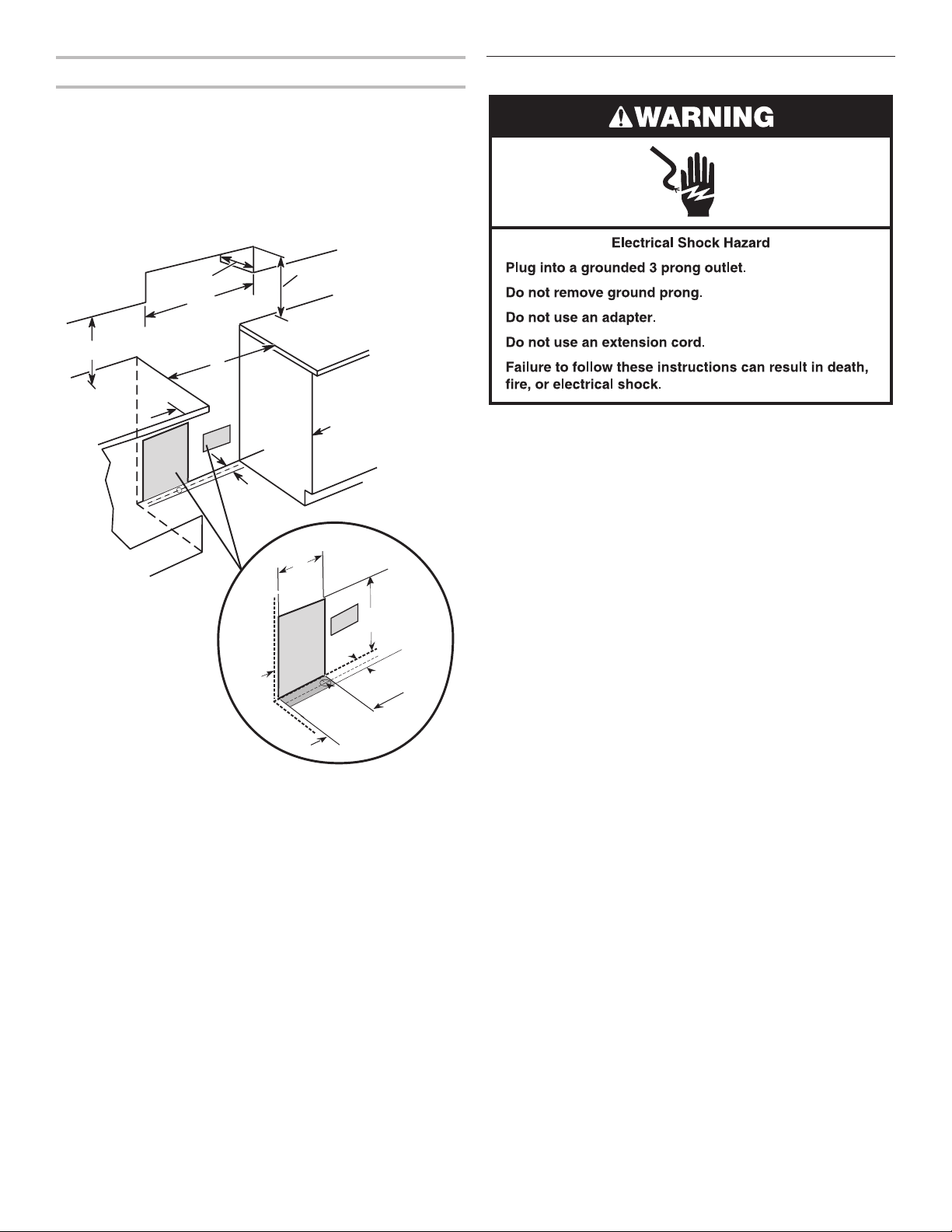 WARNING

Electrical Shock Hazard

Plug into a grounded 3 prong outlet.

Do not remove ground prong.

Do not use an adapter.

Do not use an extension cord.

Failure to follow these instructions can result in death, fire, or electrical shock.