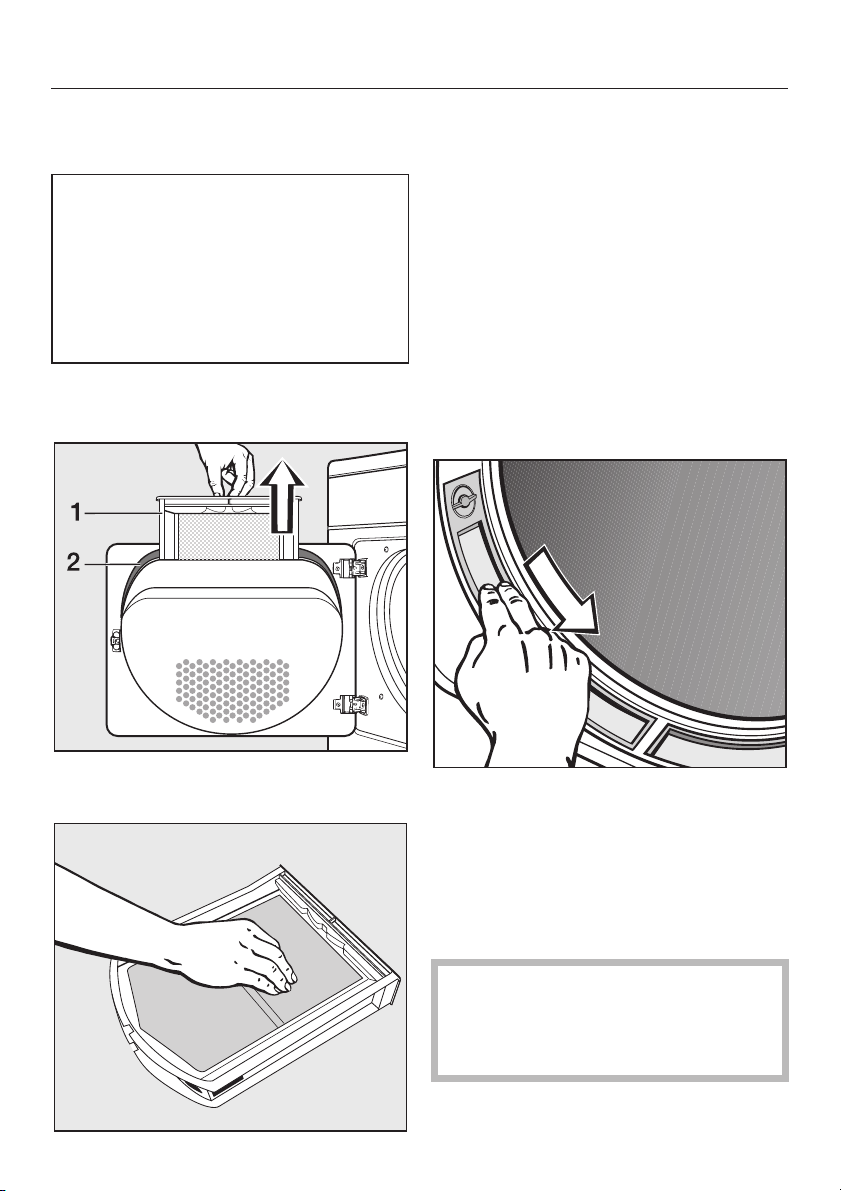 1
2