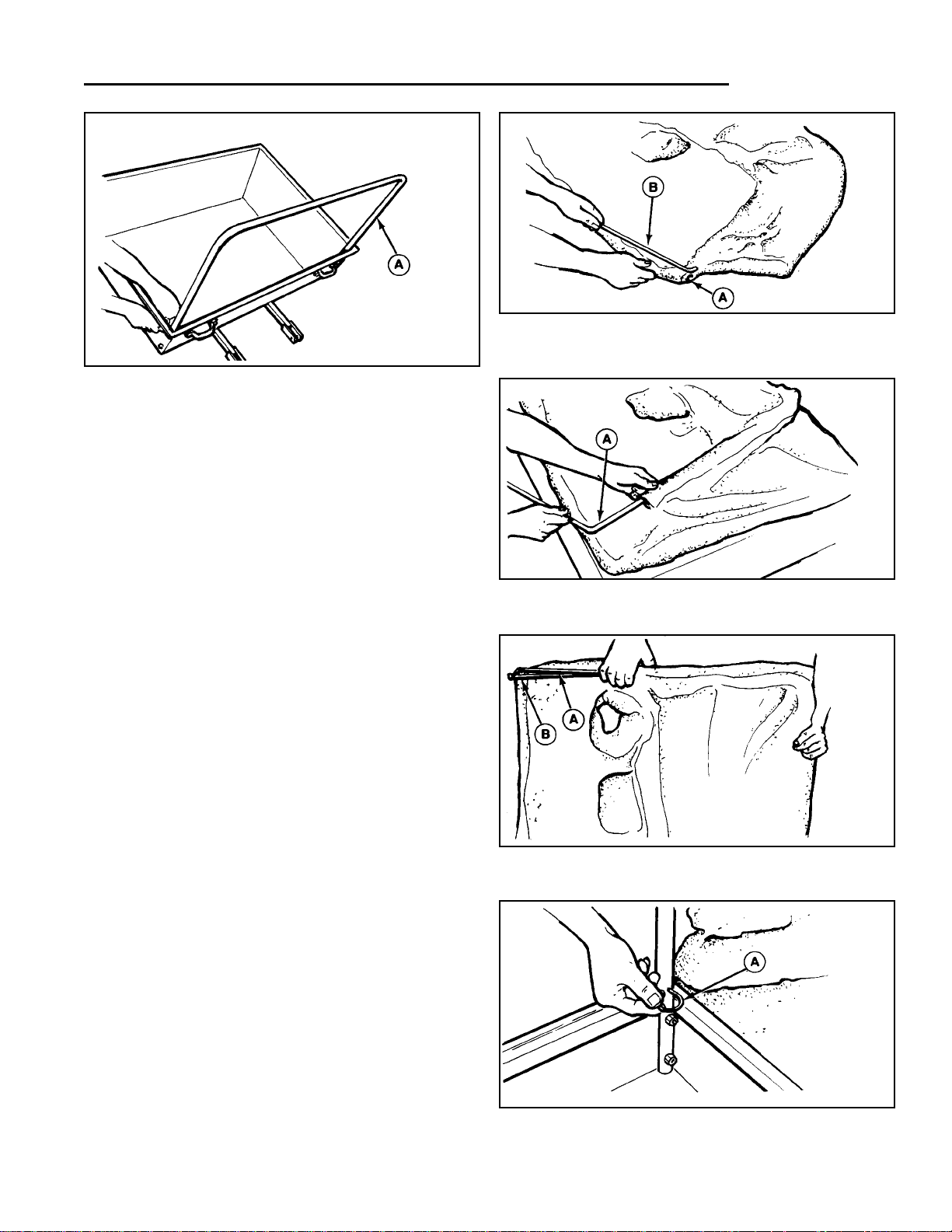 A

B

A

A

B

A

A