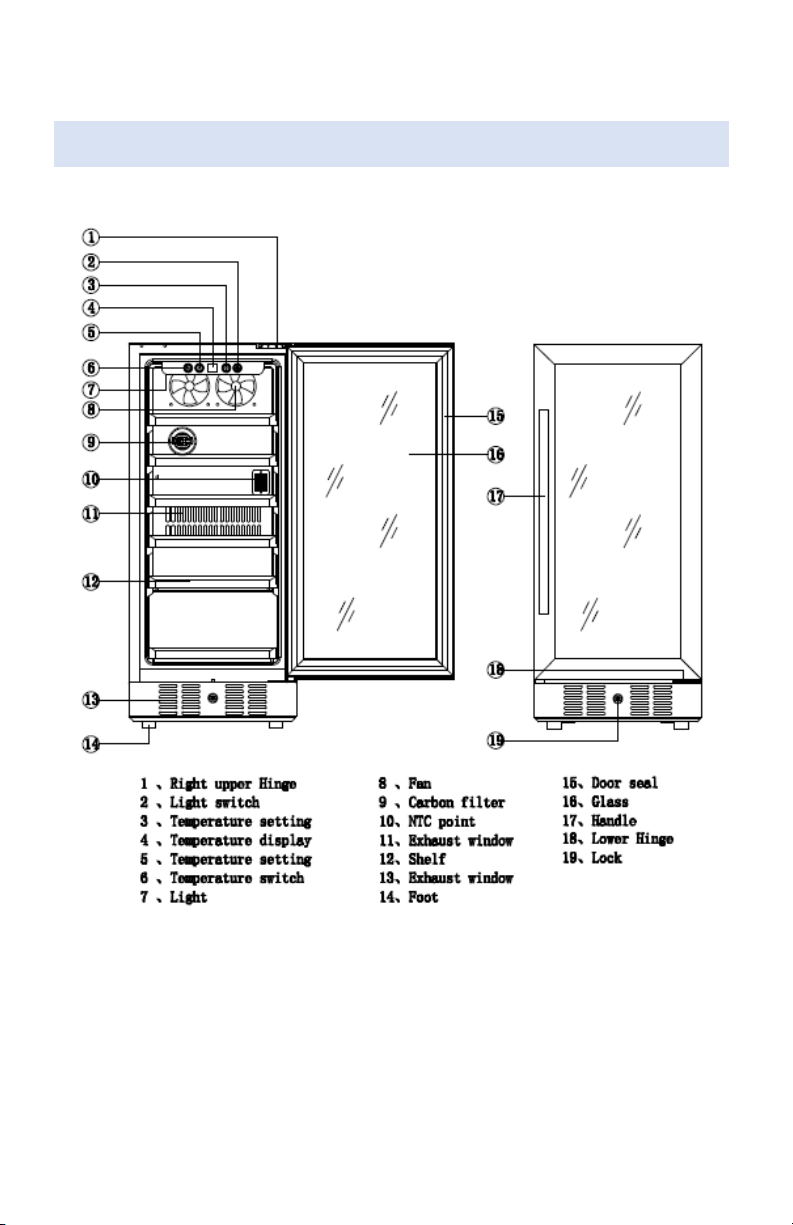 ①
②
③
④
⑤
⑥
⑦
⑧
⑨
⑩
⑪
⑫
⑬
⑭
⑮
⑯
⑰
⑱
⑲

1 、Right upper Hinge
2 、Light switch
3 、Temperature setting
4 、Temperature display
5 、Temperature setting
6 、Temperature switch
7 、Light

8 、Fan
9 、Carbon filter
10、NTC point
11、Exhaust window
12、Shelf
13、Exhaust window
14、Foot

15、Door seal
16、Glass
17、Handle
18、Lower Hinge
19、Lock