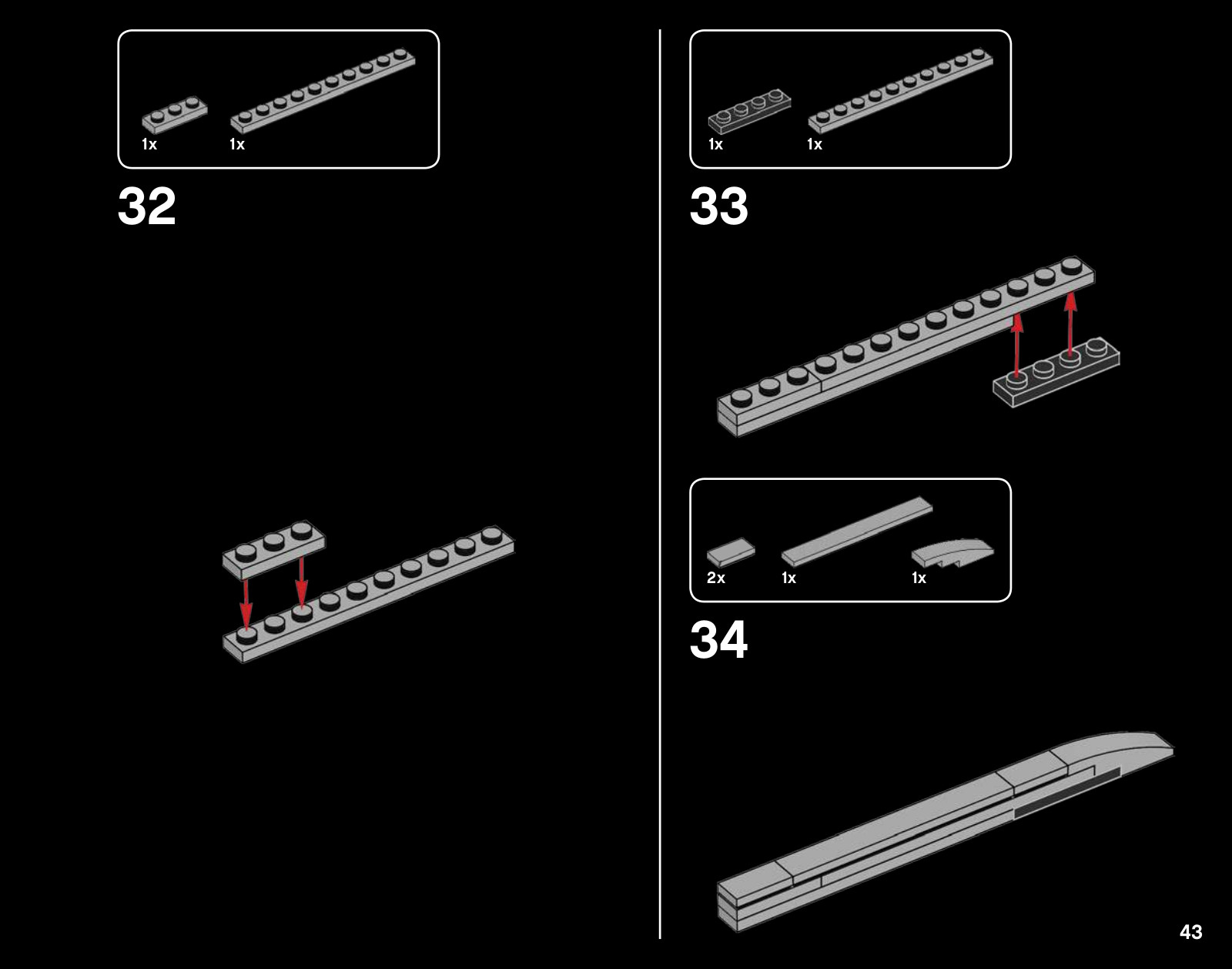 1x 1x

32

1x 1x

33

2x 1x 1x

34

43