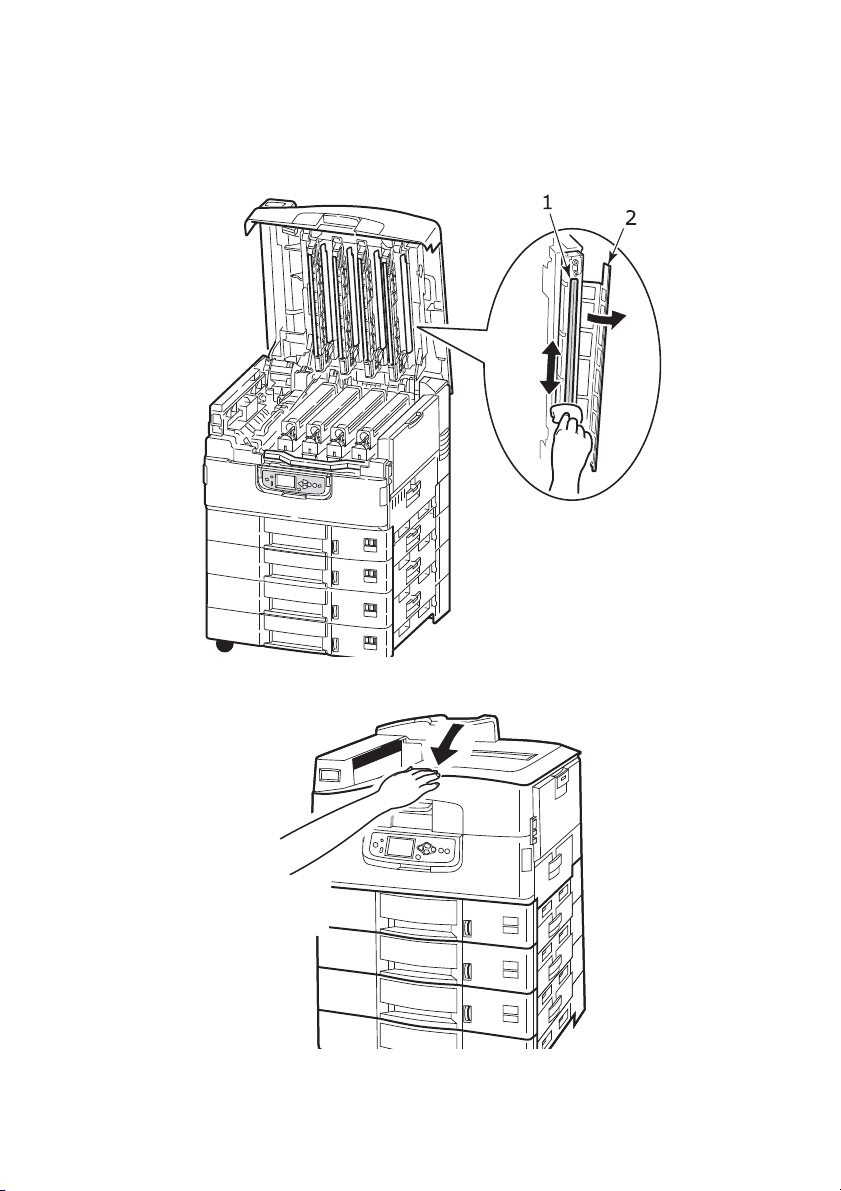 1
2