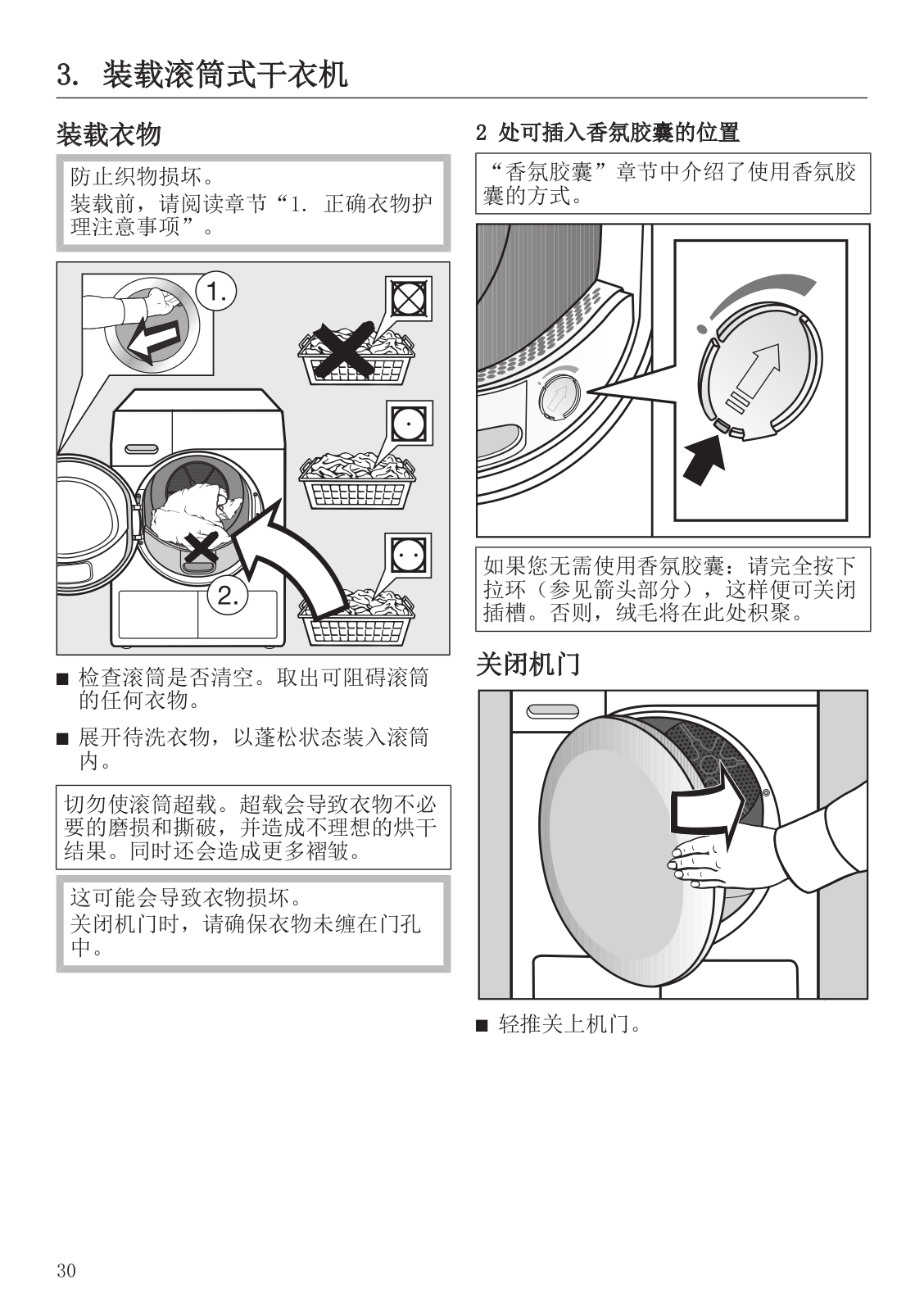 3. 装载滚筒式干衣机

装载衣物

防止织物损坏。
装载前，请阅读章节“1. 正确衣物护理注意事项”。

1.

2.

■ 检查滚筒是否清空。取出可阻碍滚筒的任何衣物。

■ 展开待洗衣物，以蓬松状态装入滚筒内。

切勿使滚筒超载。超载会导致衣物不必要的磨损和撕破，并造成不理想的烘干结果。同时还会造成更多褶皱。

这可能会导致衣物损坏。
关闭机门时，请确保衣物未缠在门孔中。

2 处可插入香氛胶囊的位置

“香氛胶囊”章节中介绍了使用香氛胶囊的方式。

如果您无需使用香氛胶囊：请完全按下拉环（参见箭头部分），这样便可关闭插槽。否则，绒毛将在此处积聚。

关闭机门

■ 轻推关上机门。

30