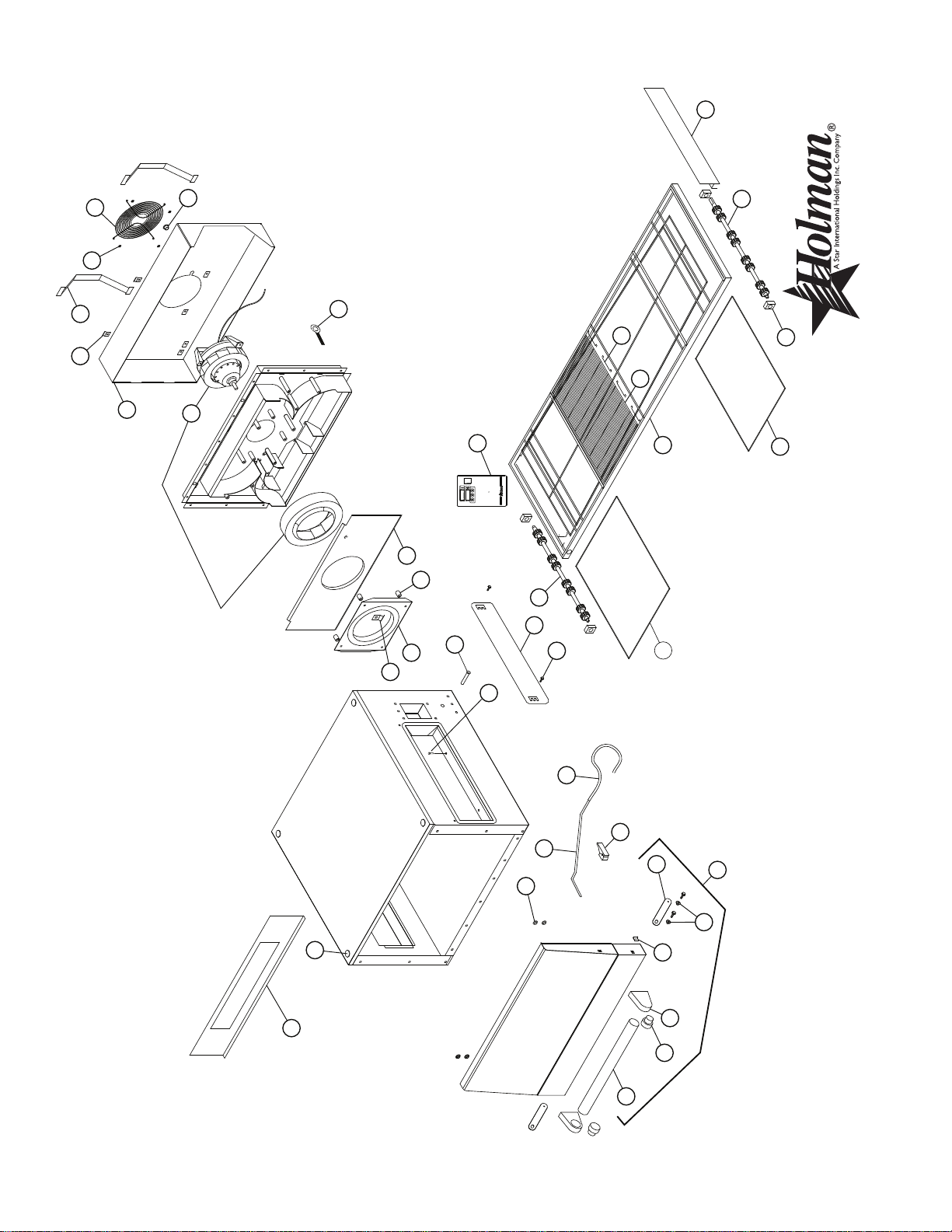 Holman®
A Star International Holdings Inc. Company