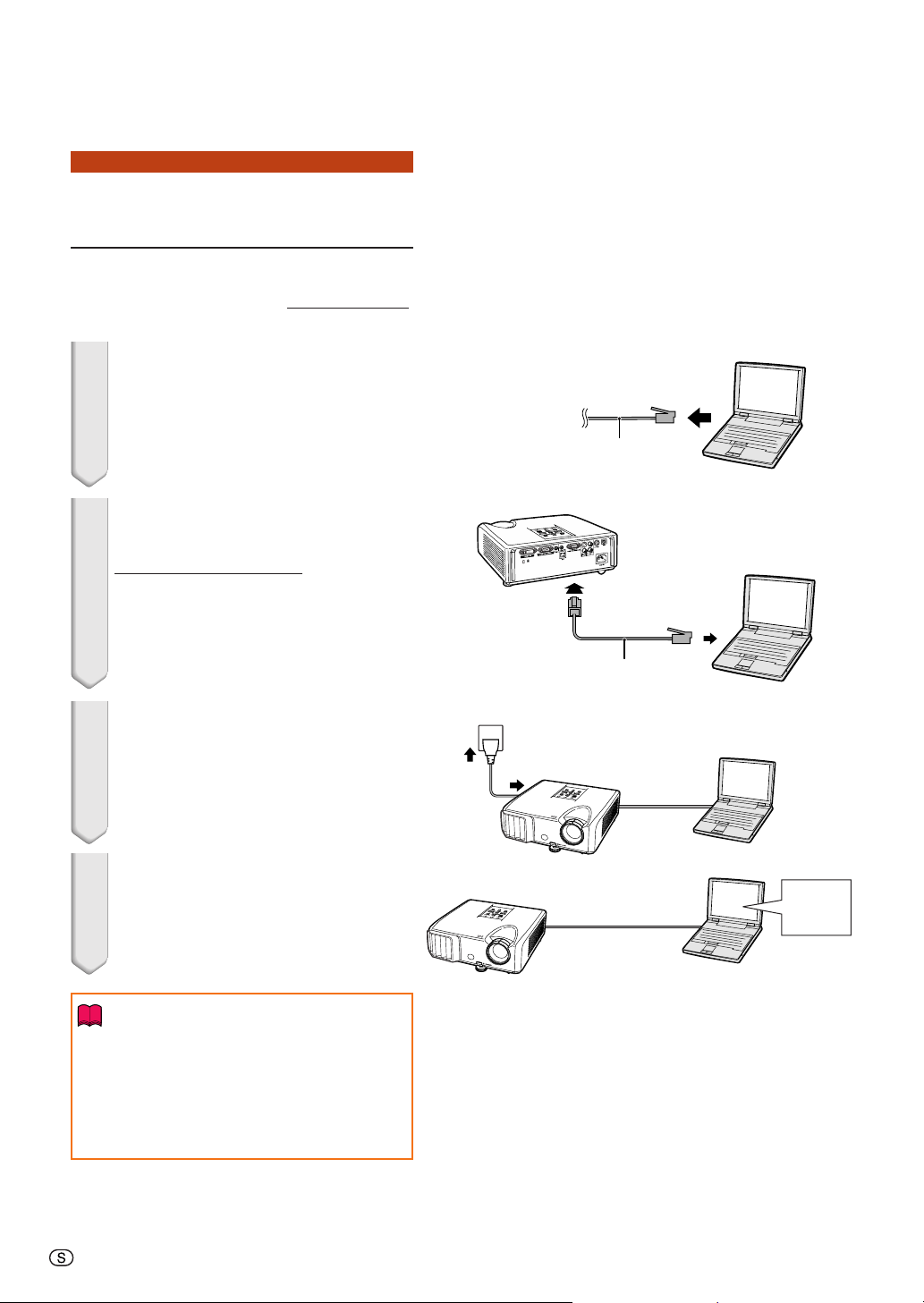 S