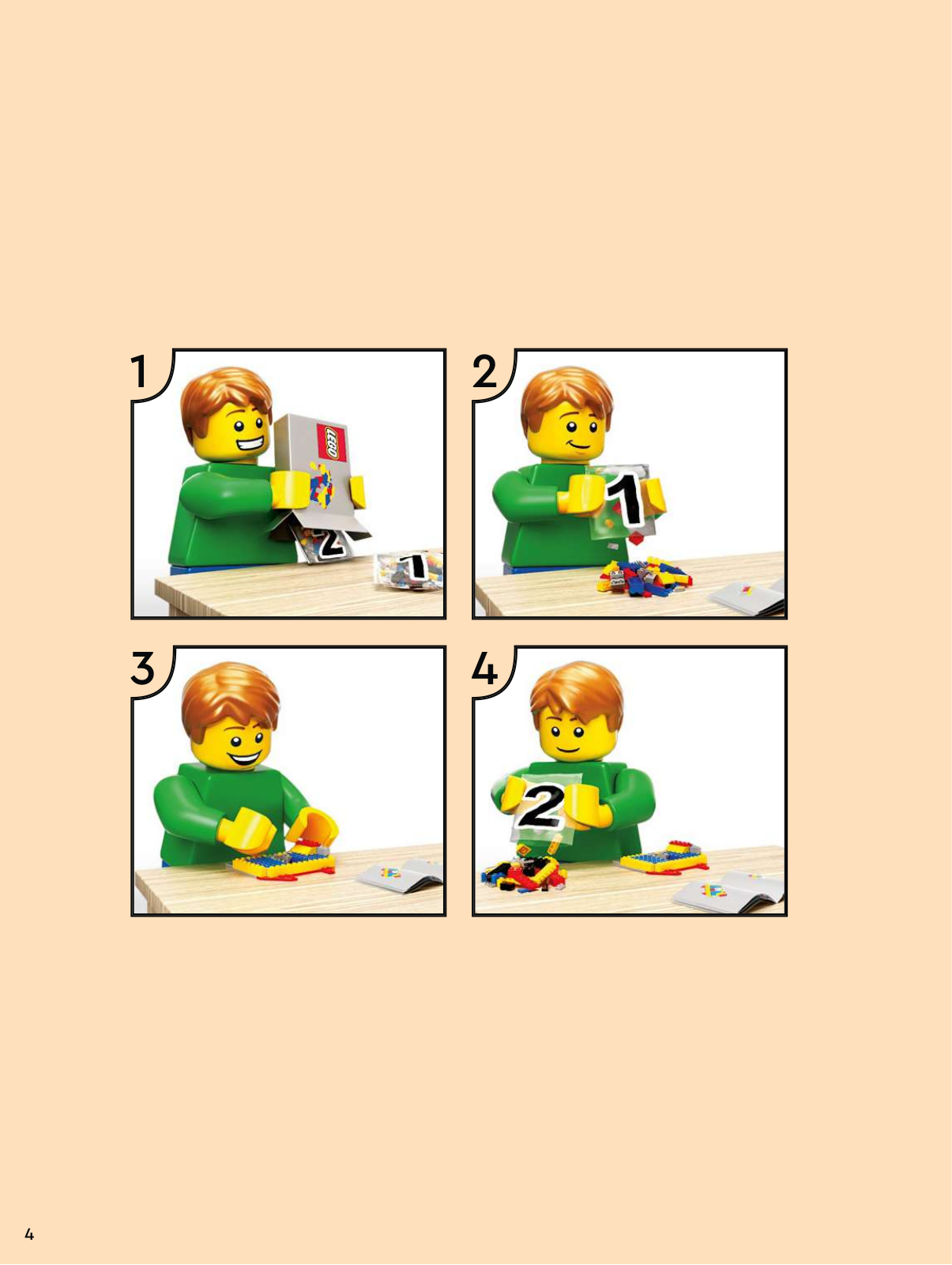 1

LEGO

2

1

2

1

3

4

2

4