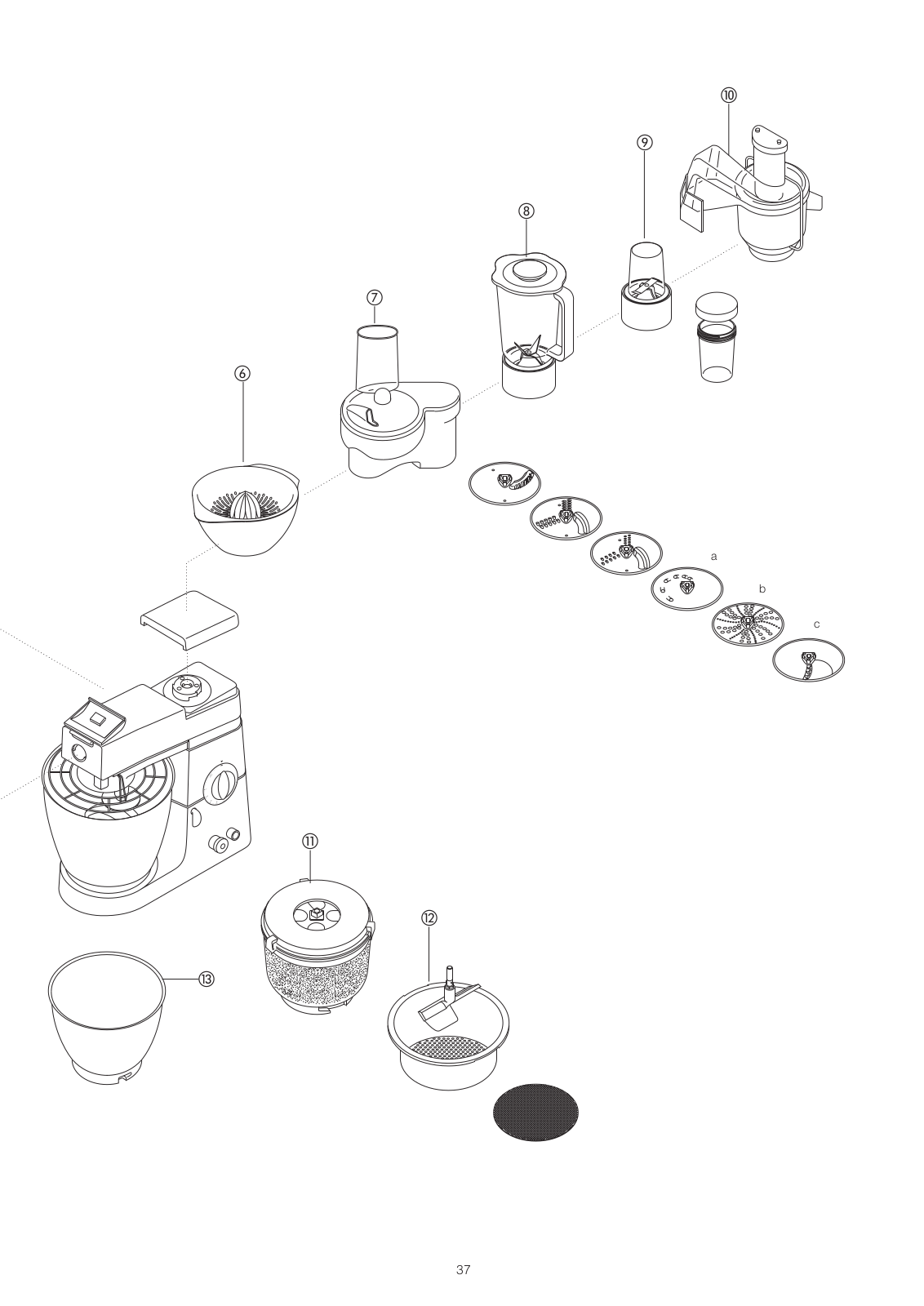 ⑩
⑨
⑧
⑦
⑥
a
b
c
⑪
⑫
⑬
37