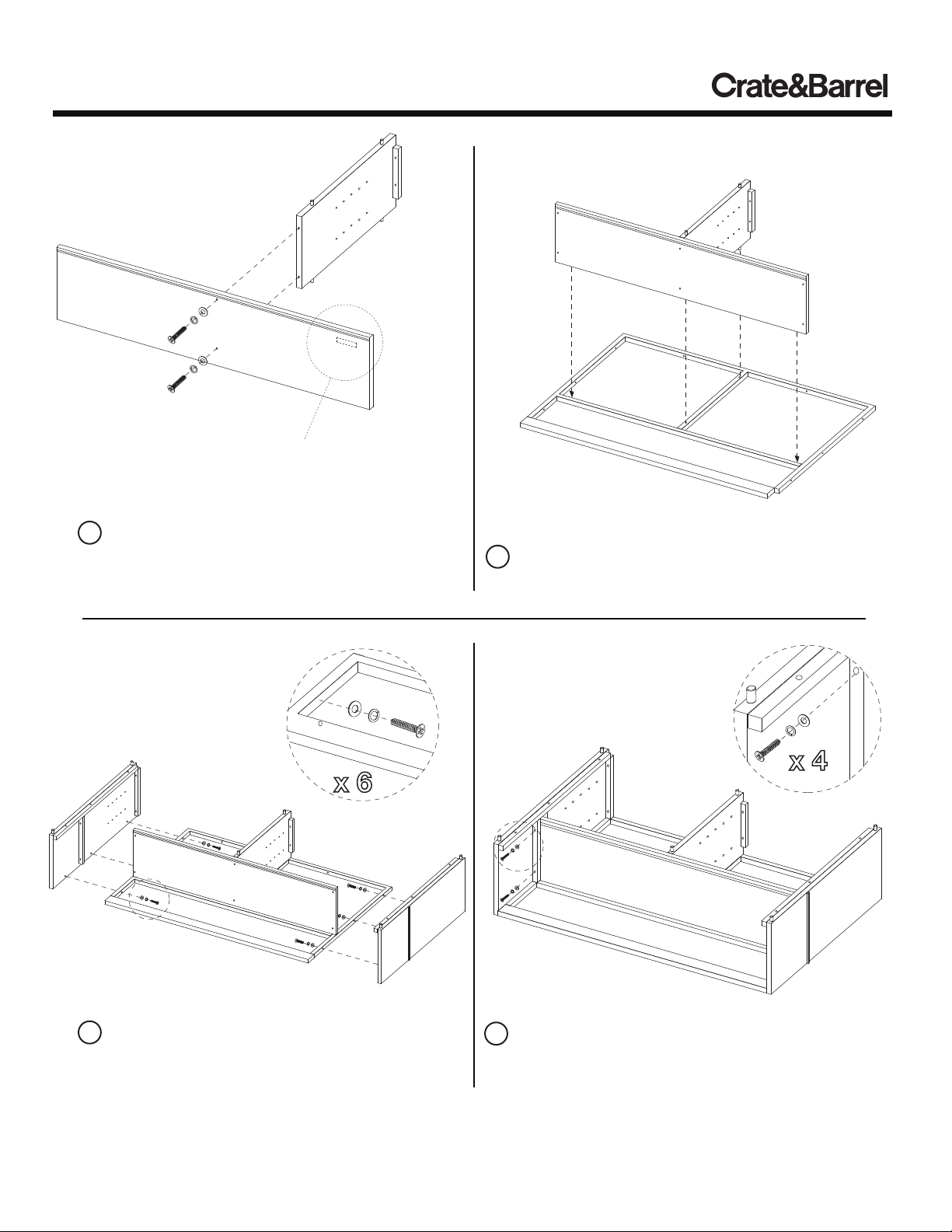 Crate&Barrel

x 6

x 4