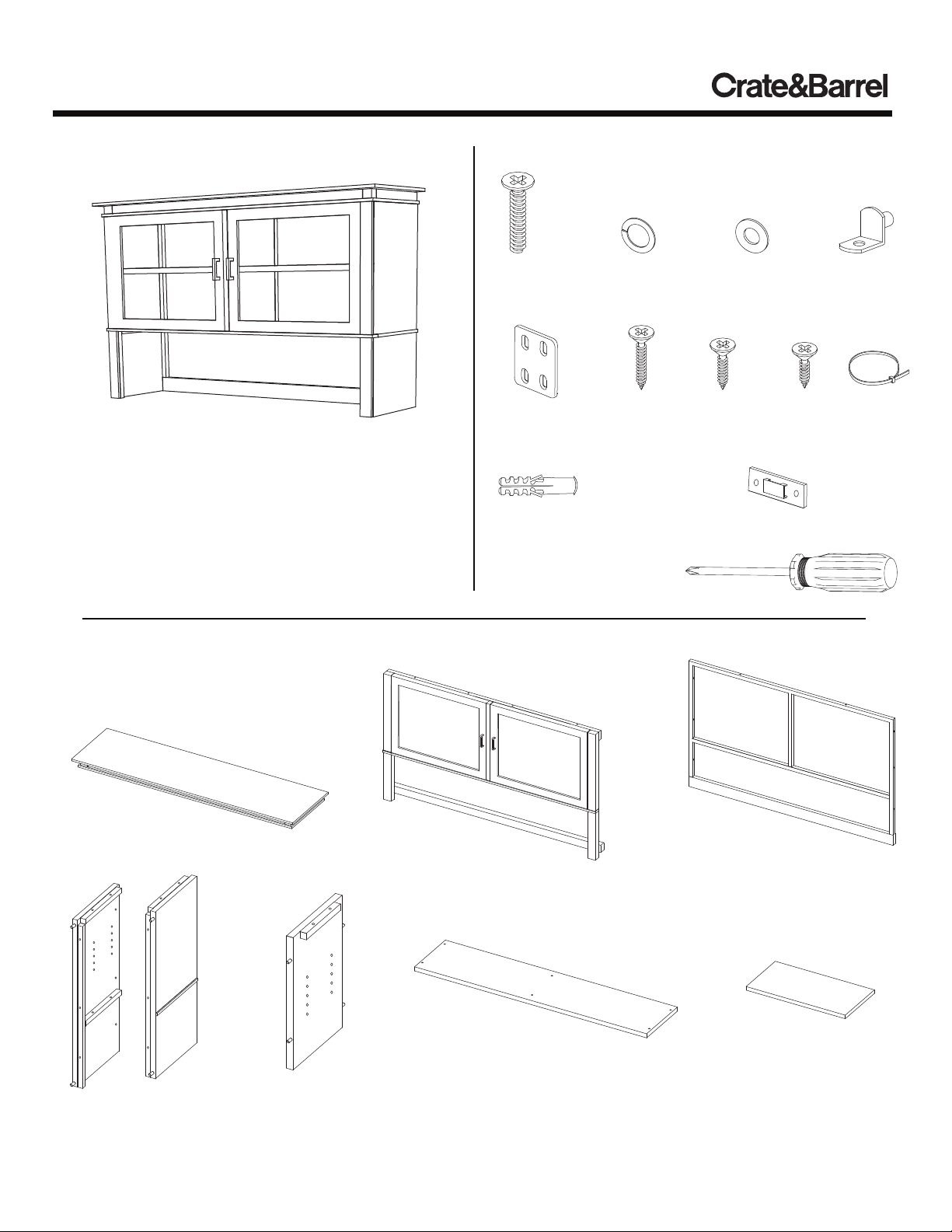 Crate&Barrel