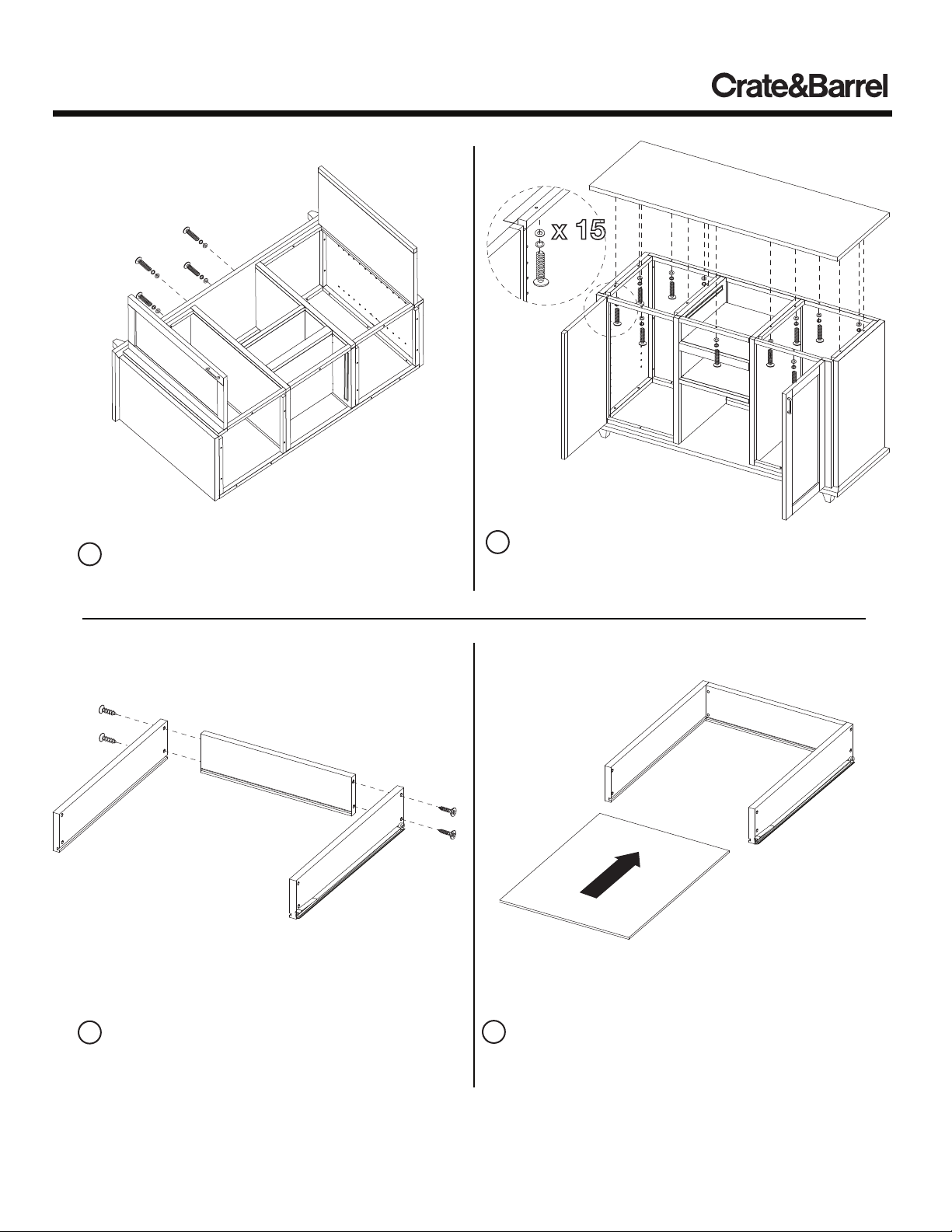 Crate&Barrel

x 15