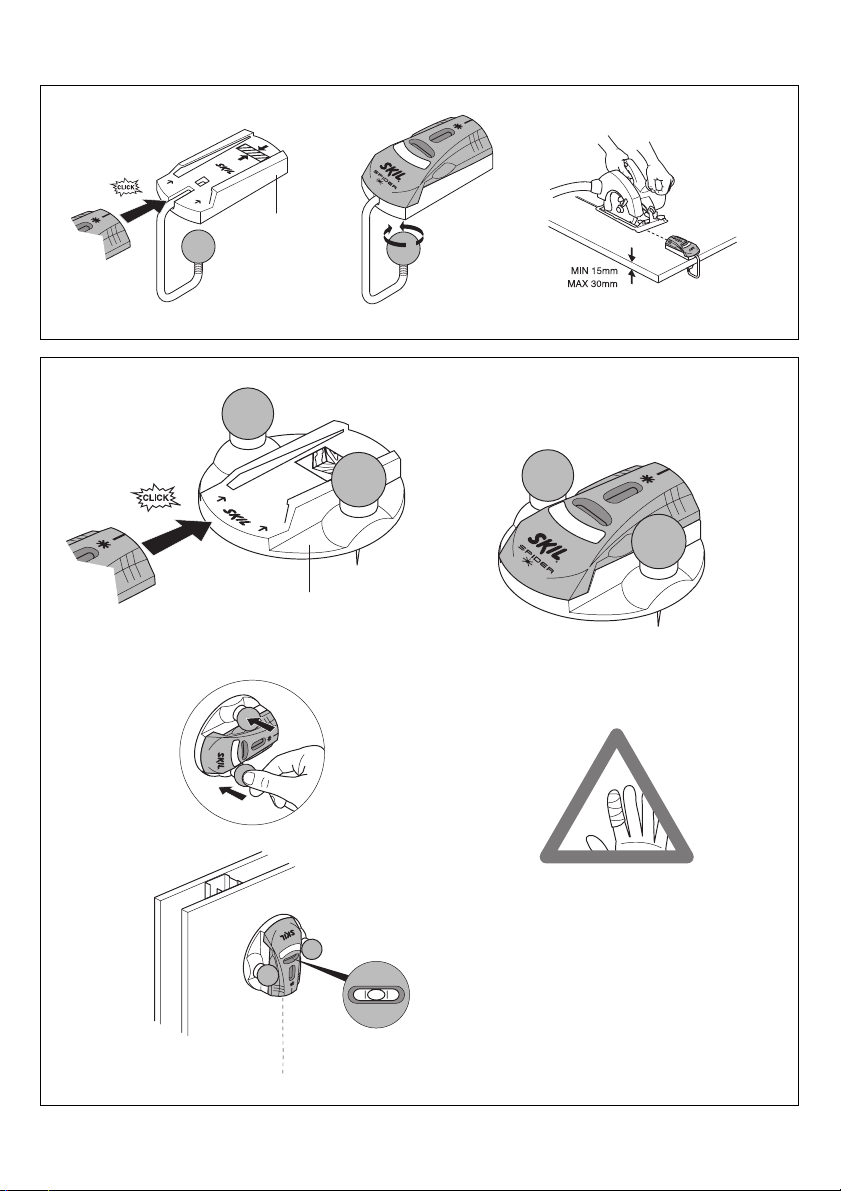 CLICK

SKIL

SKIL
SPIDER

MIN 15mm
MAX 30mm

CLICK

SKIL

SKIL
SPIDER

SKIL

SKIL