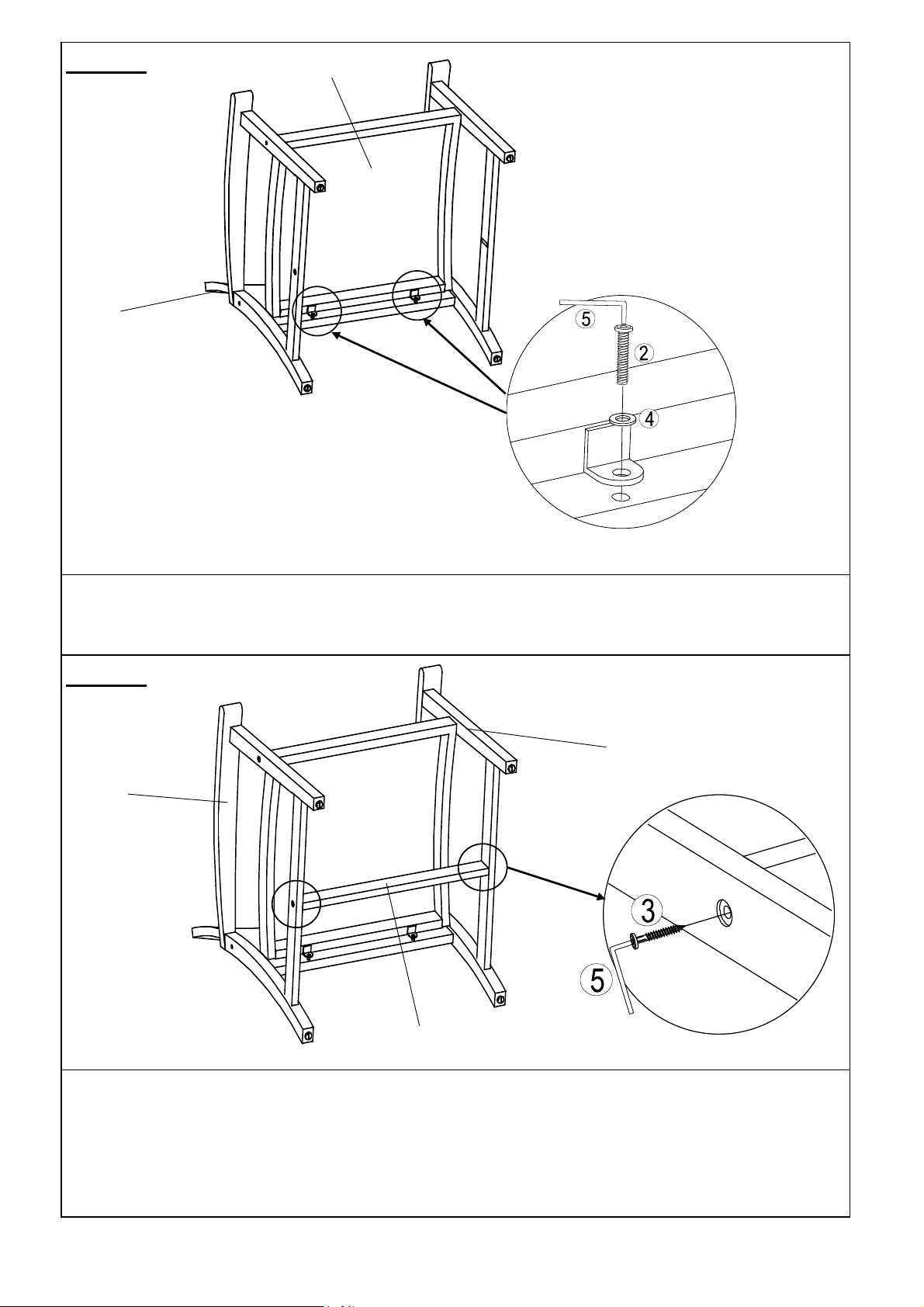 5

2

4

3

5